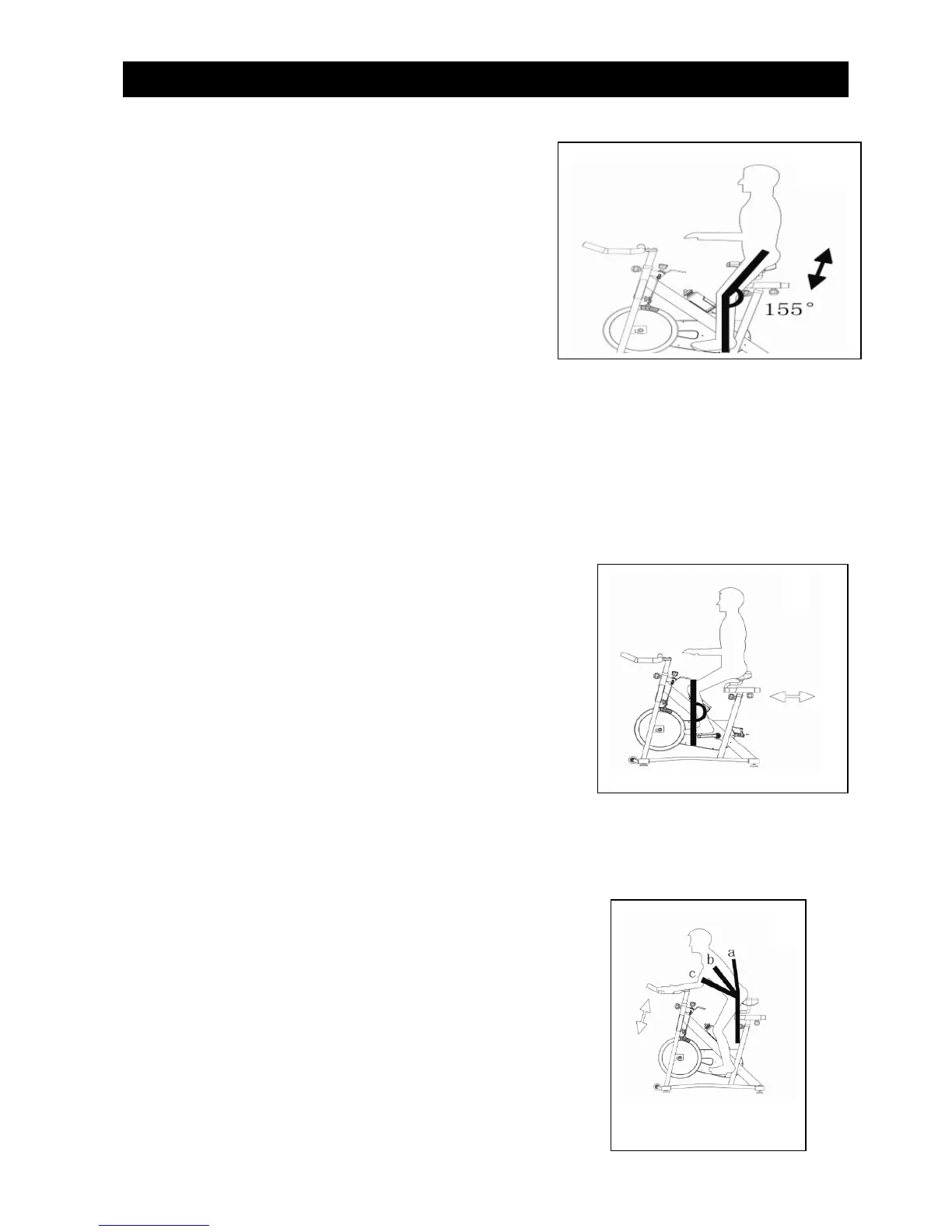 155°

a
b
c