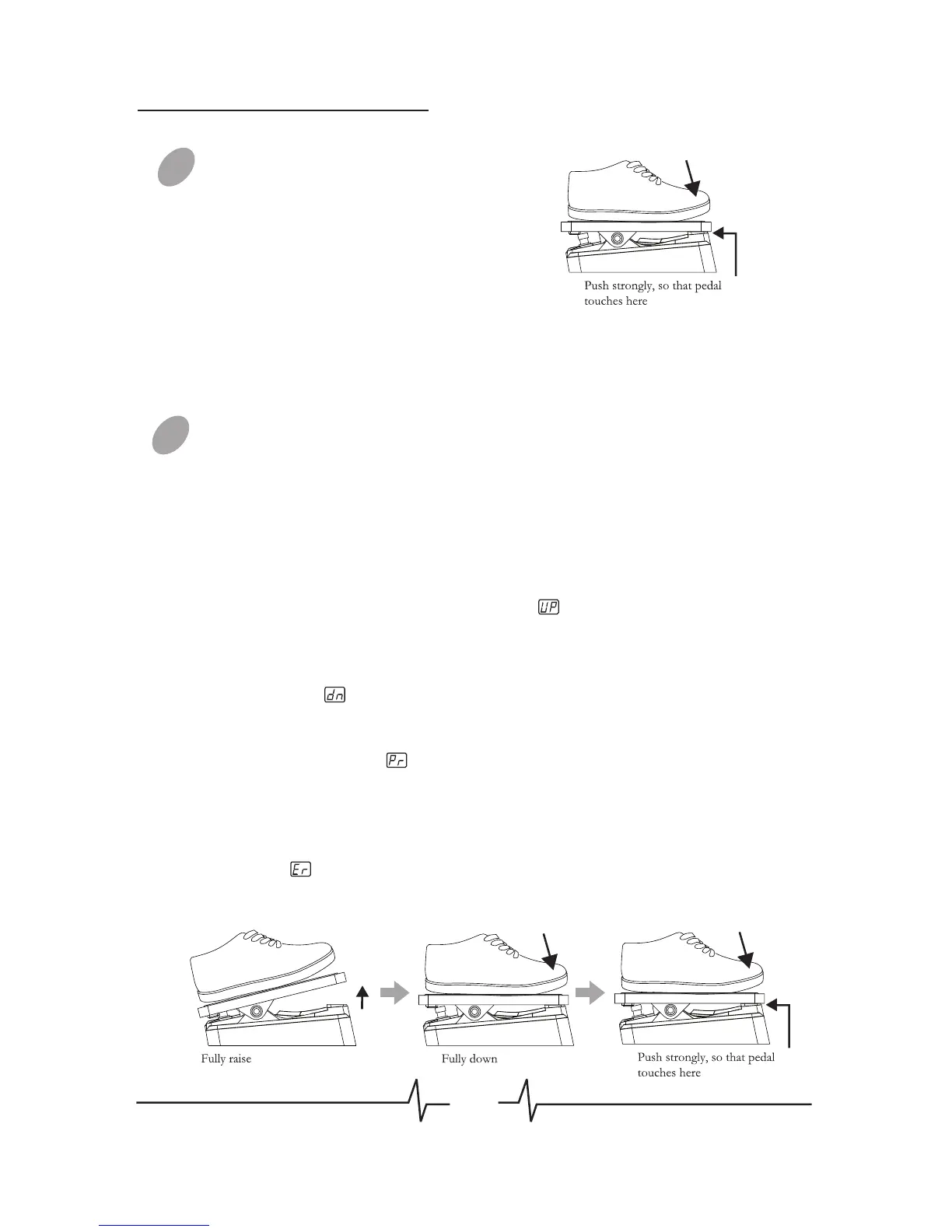 Push strongly, so that pedal touches here

UP

dn

Pr

Er

Fully raise

Fully down

Push strongly, so that pedal touches here