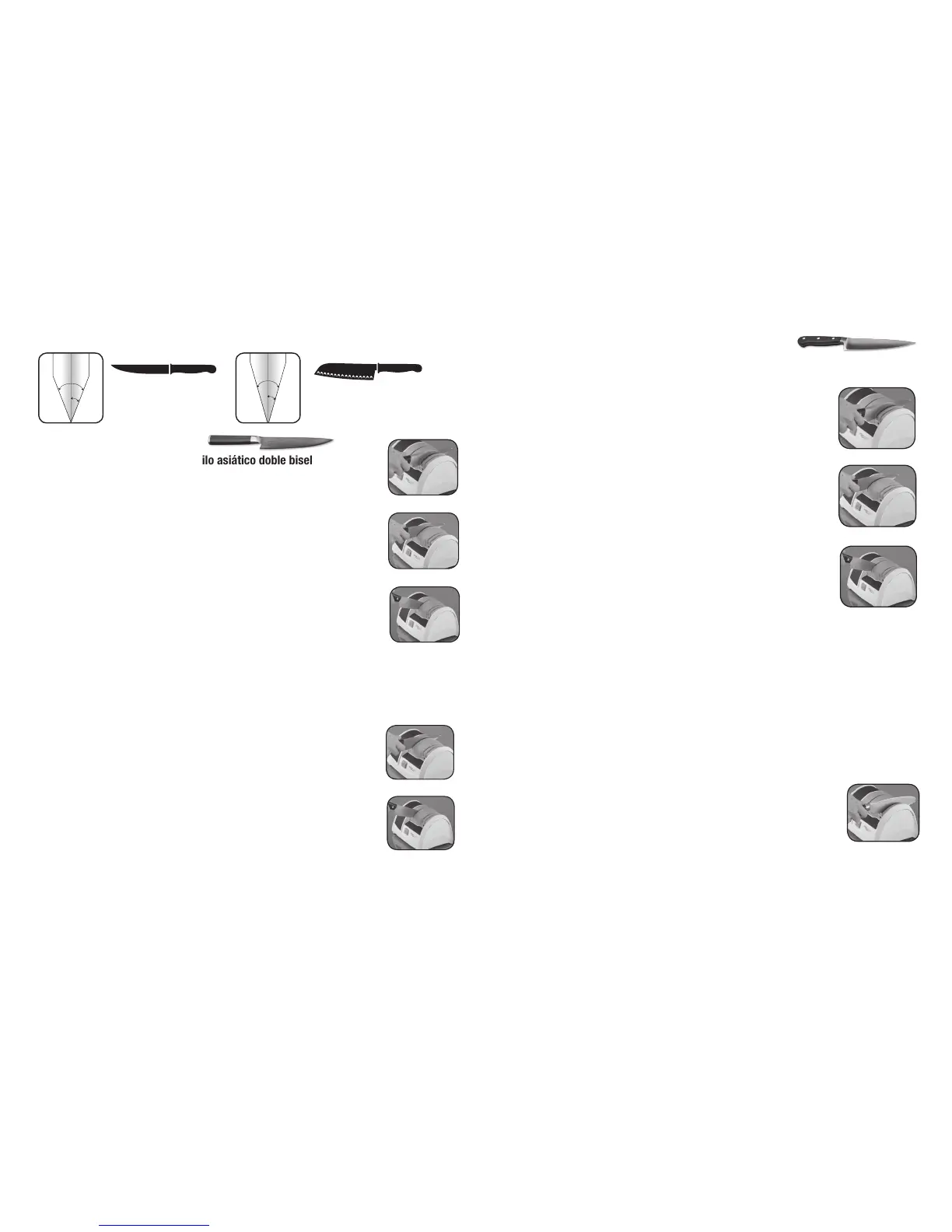 ilo asiático doble bisel