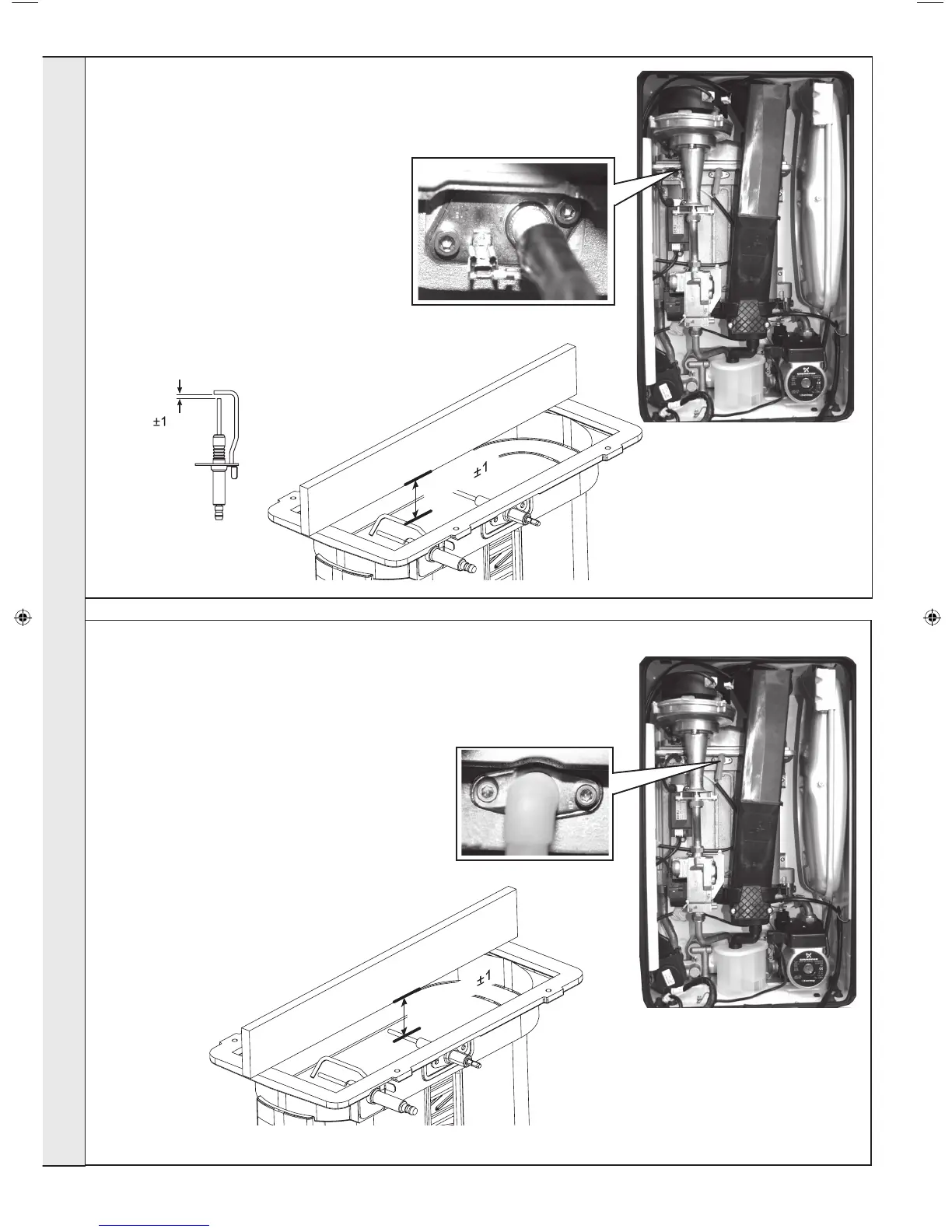 ±1

±1

±1