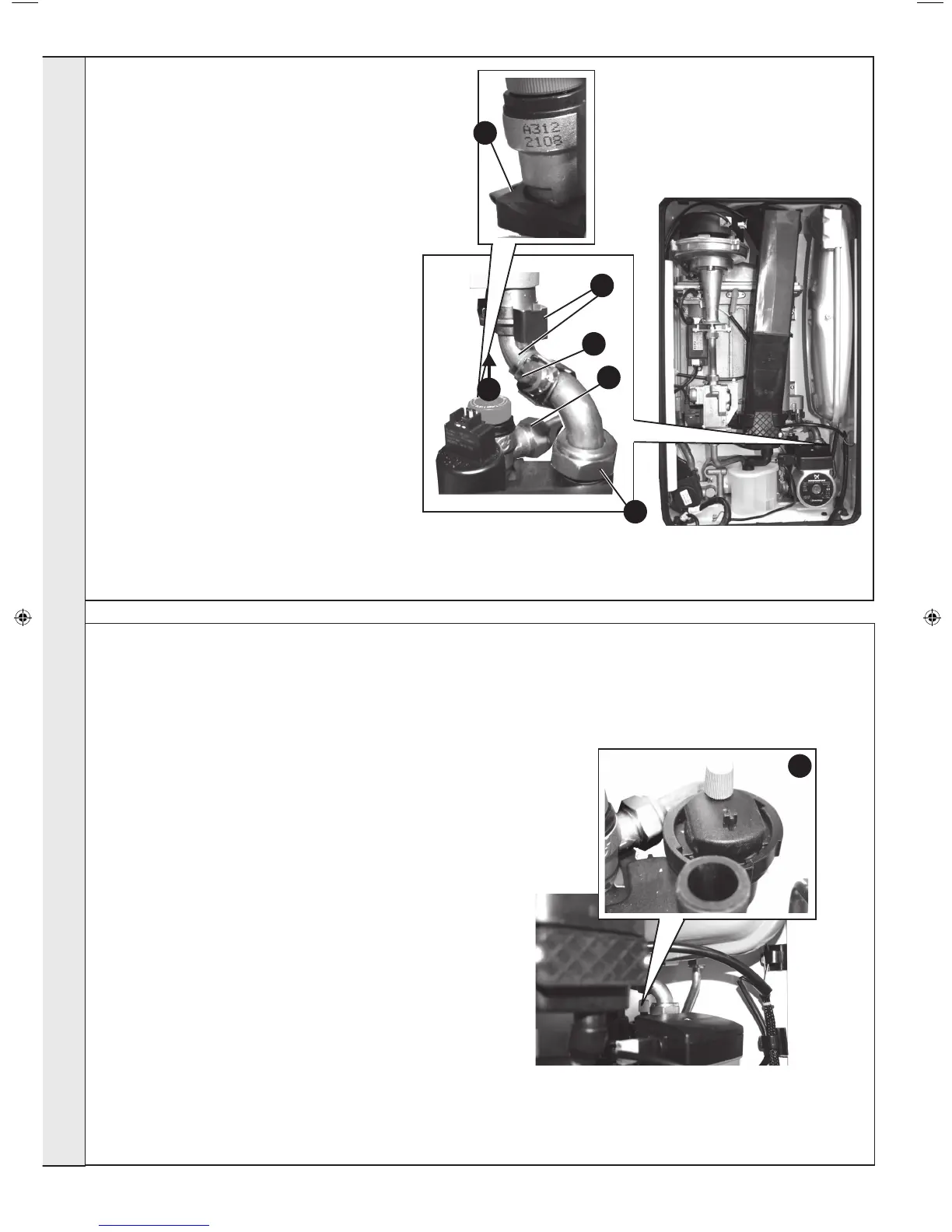 A312
2108