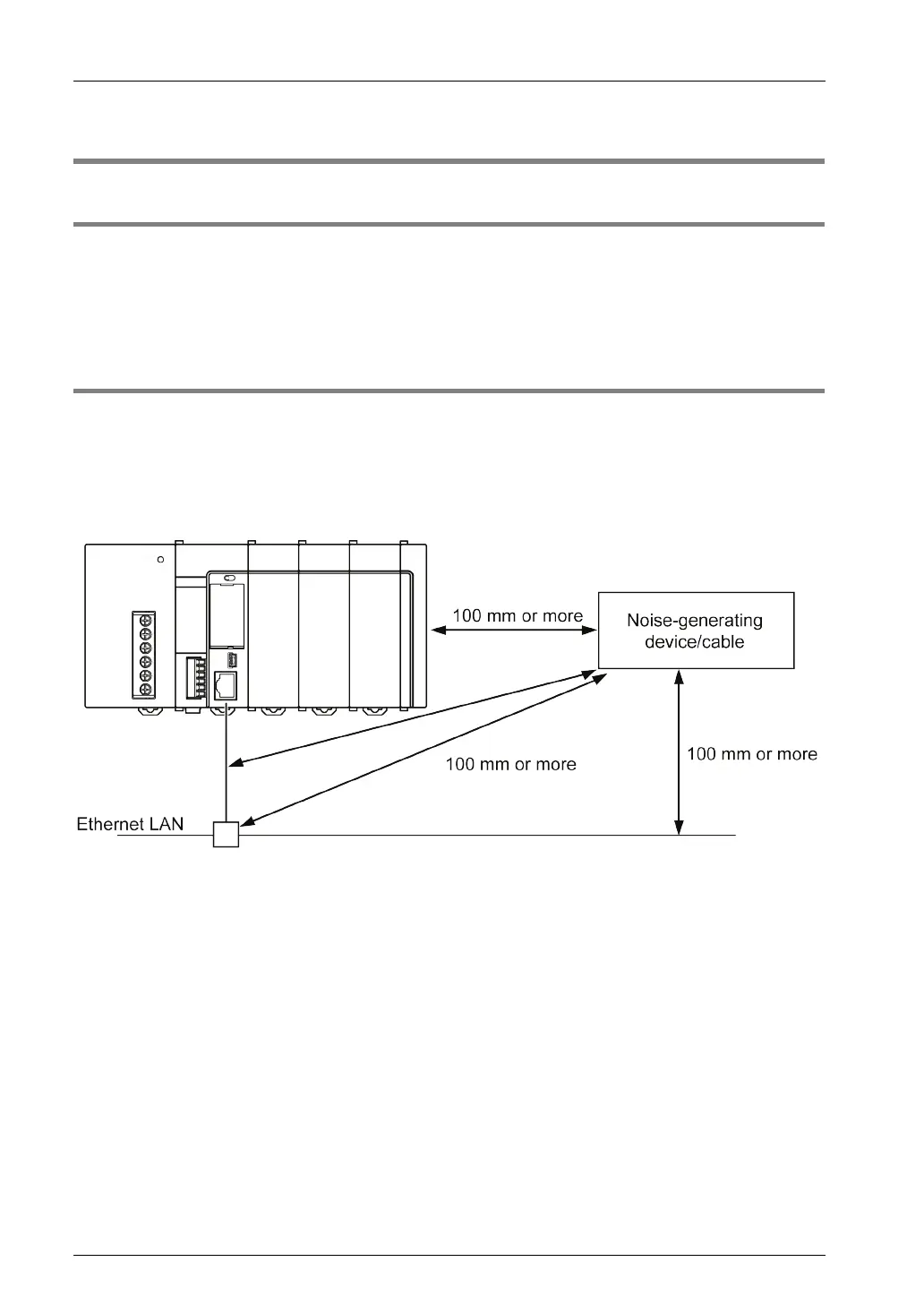 100 mm or more

Noise-generating device/cable

100 mm or more

100 mm or more

Ethernet LAN