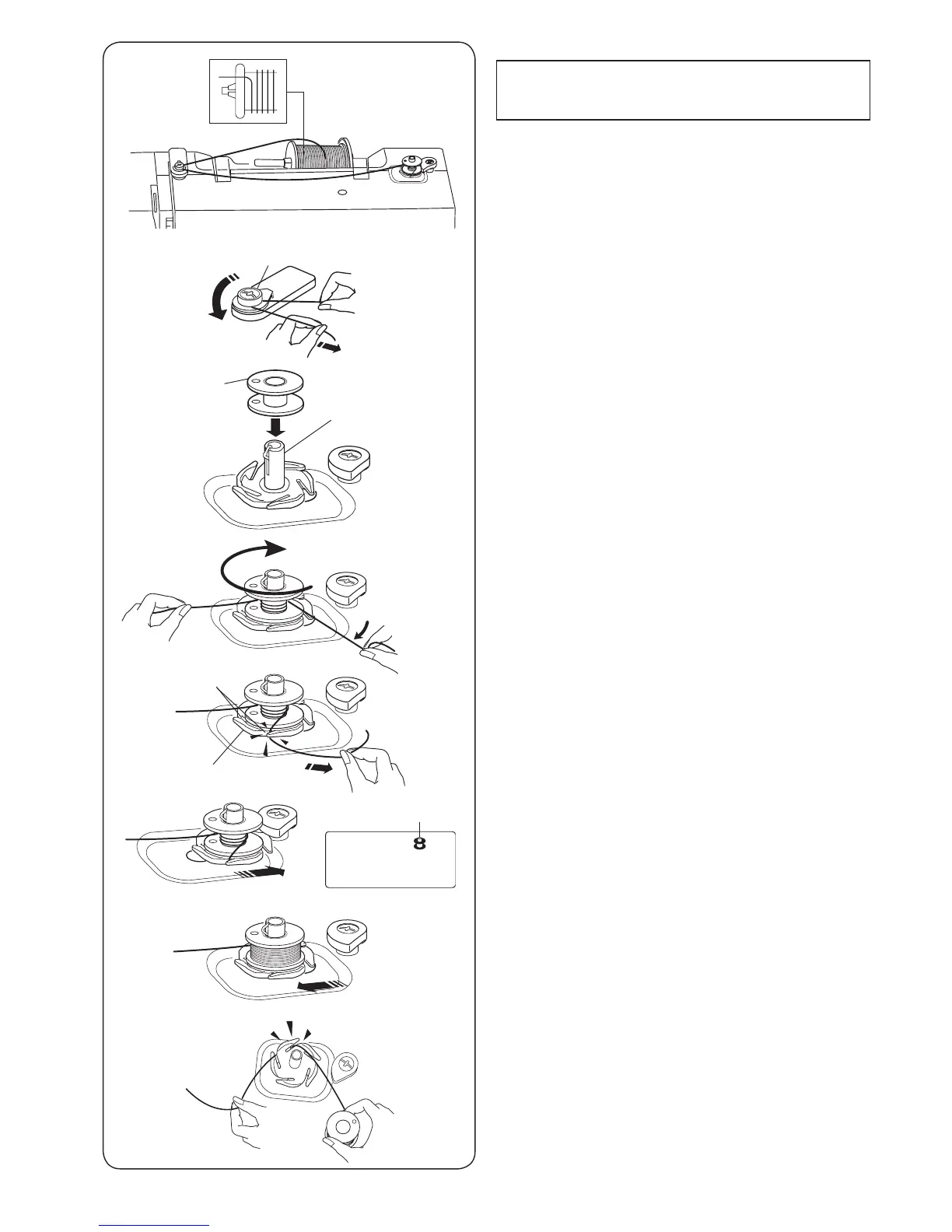 8