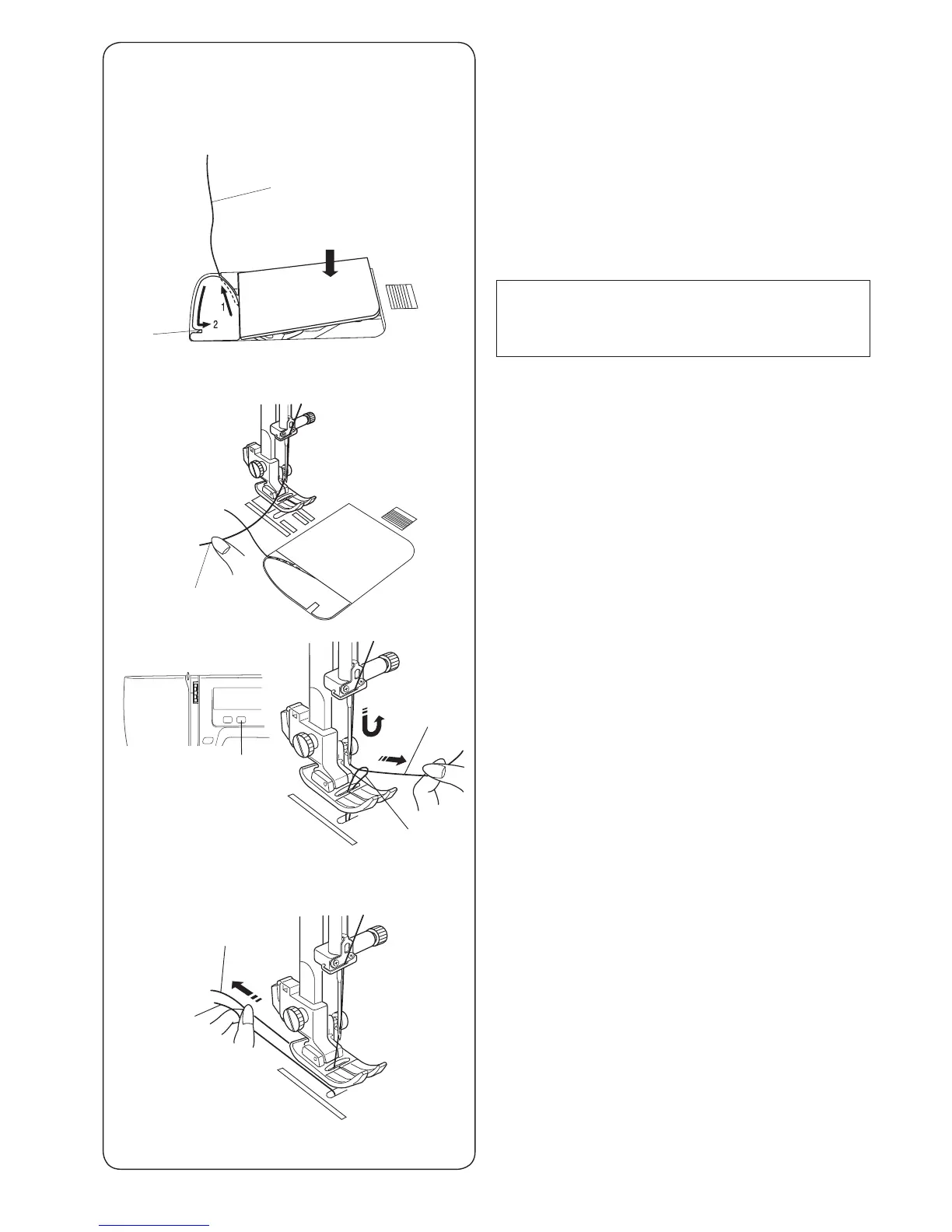 1

2