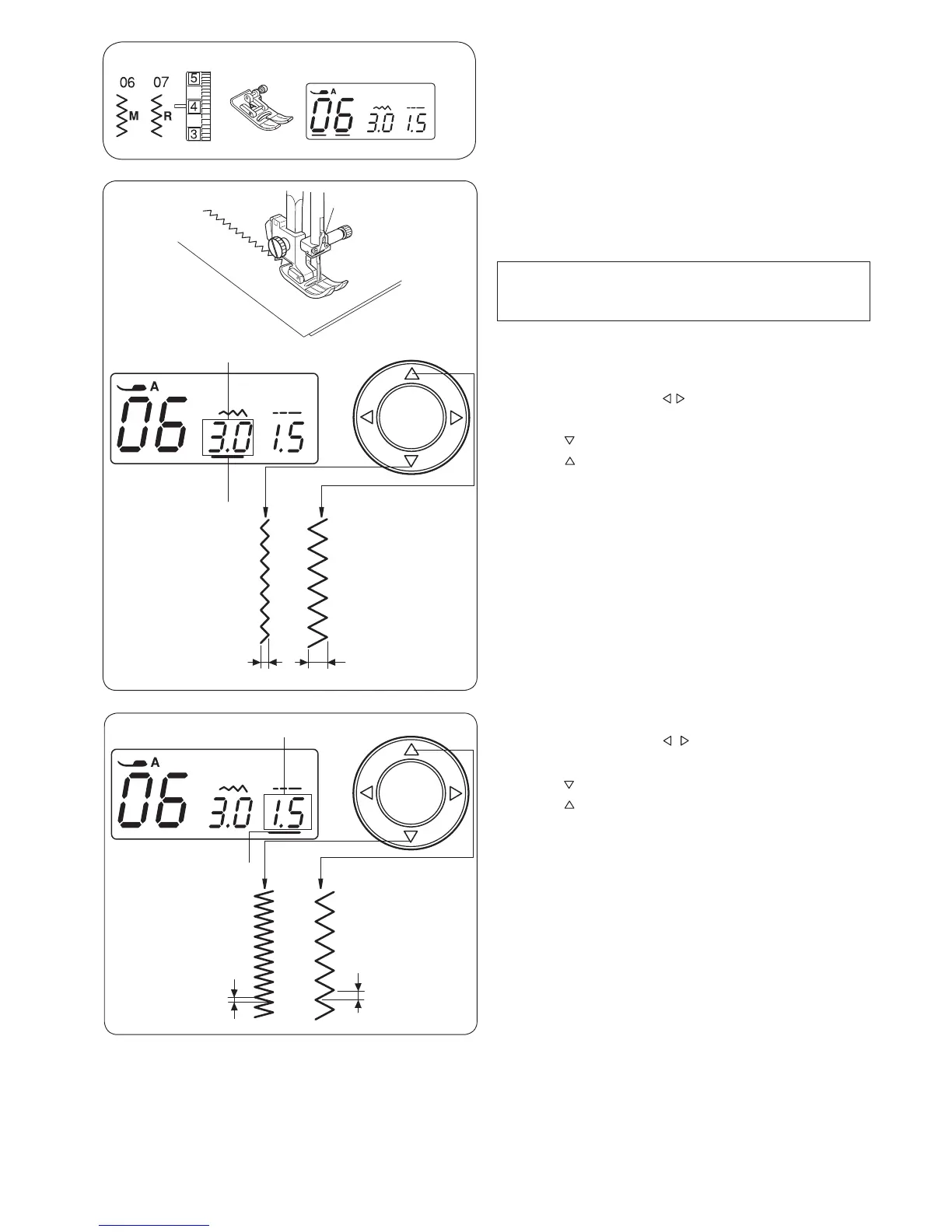 06 07

M R

5
4
3

A
06 3.0 1.5

A
06 3.0 1.5

A
06 3.0 1.5