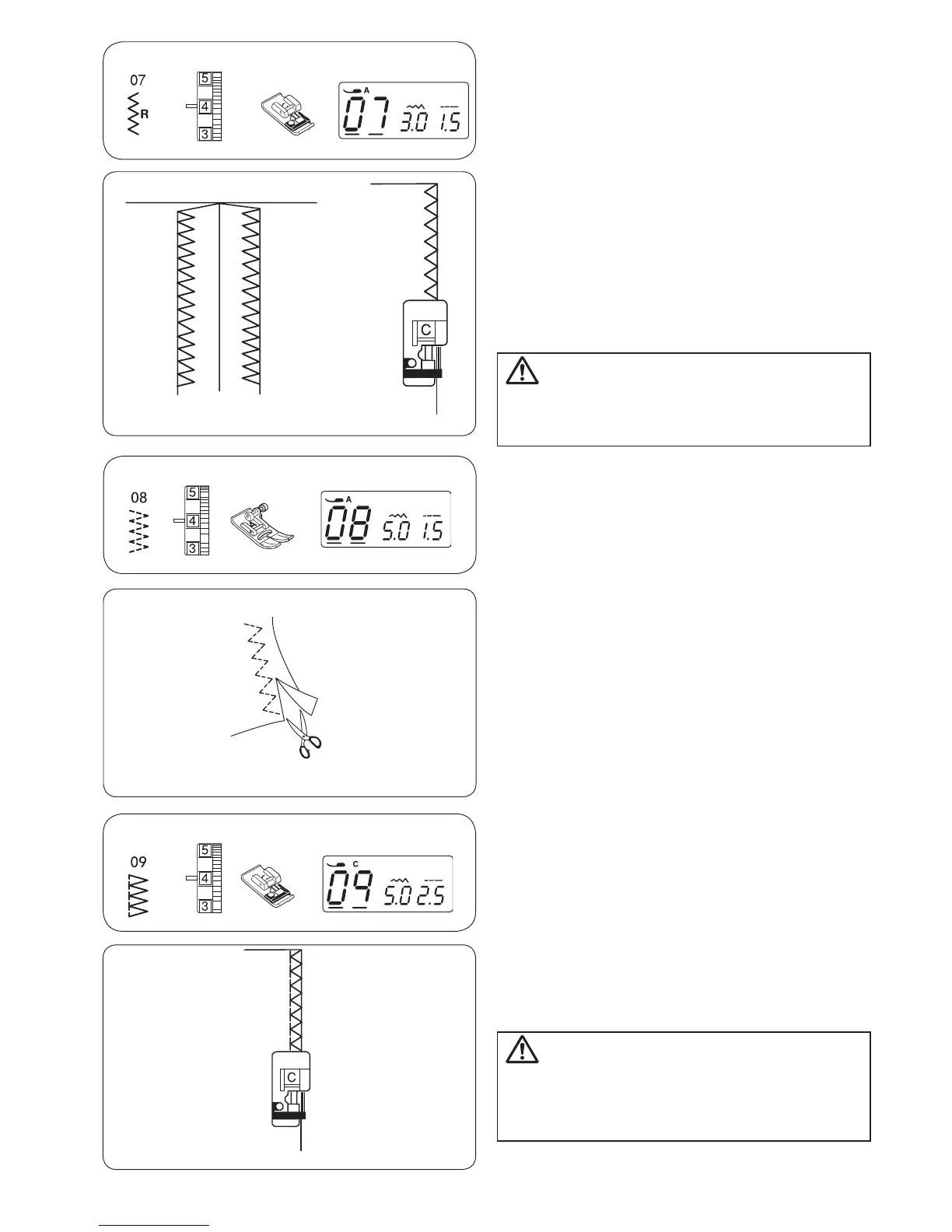 07

R

5
4
3

A
07 3.0 1.5

C

08

5
4
3

A
08 5.0 1.5

09

5
4
3

C
09 5.0 2.5

C