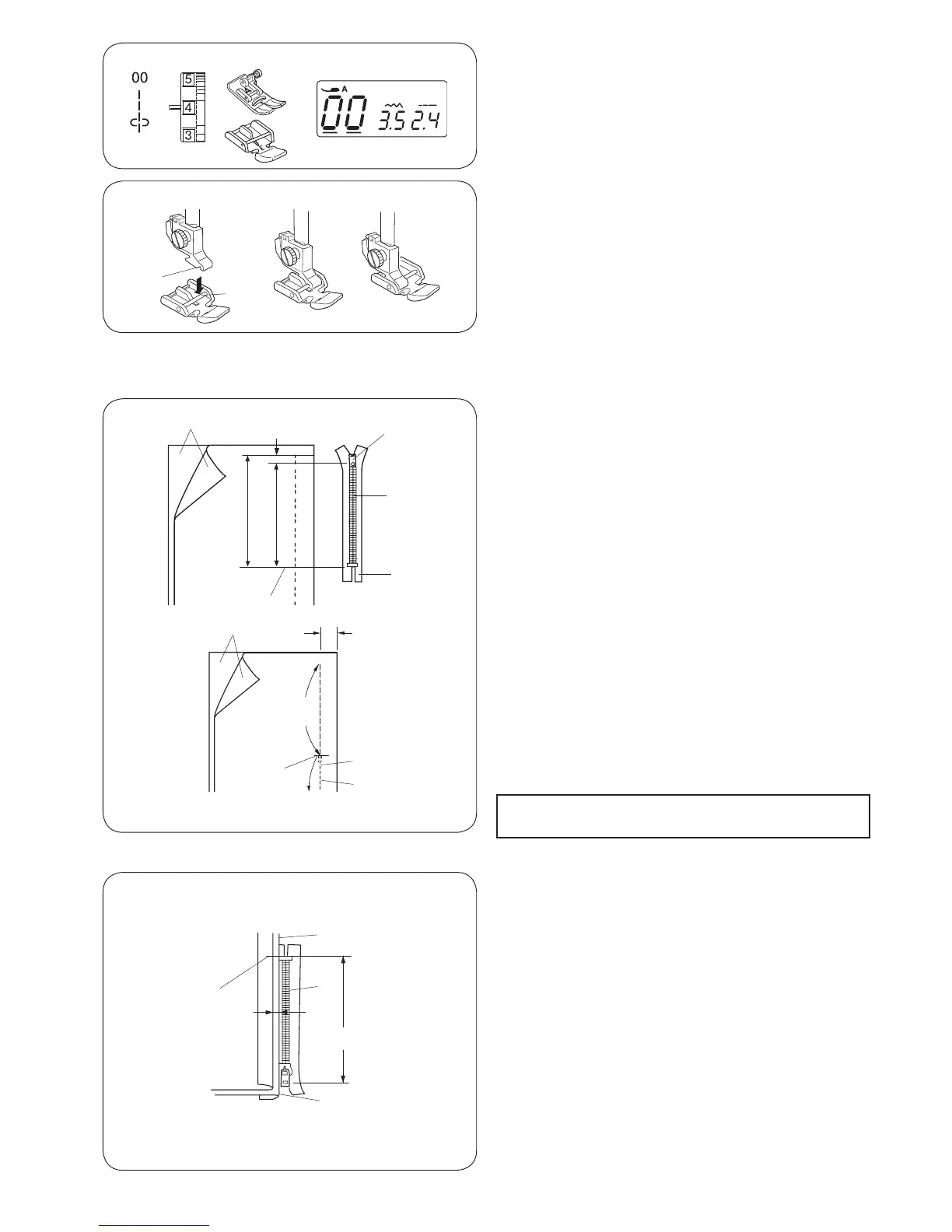 00

5
4
3

A
00 3.5 2.4