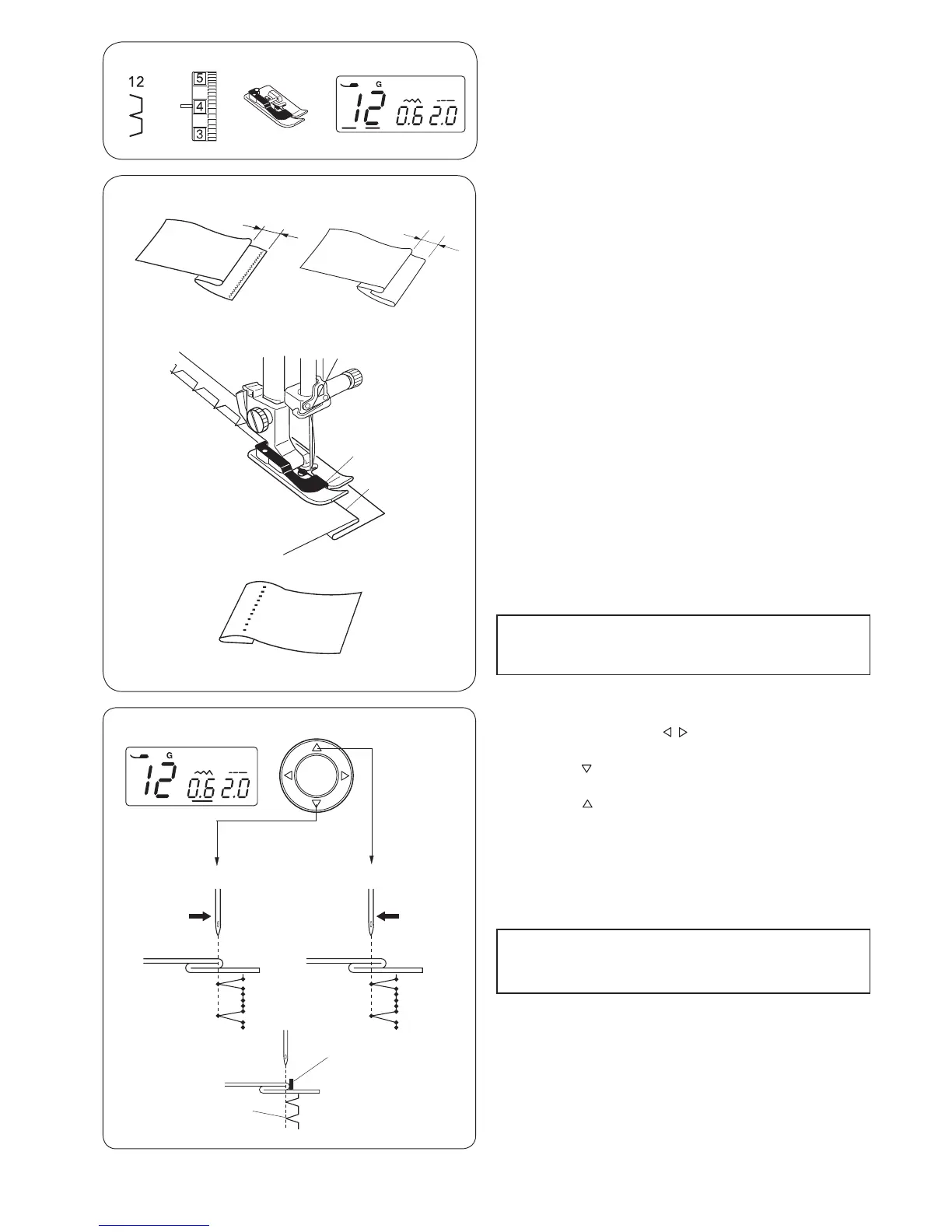 12

5
4
3

G
12 0.6 2.0

G
12 0.6 2.0