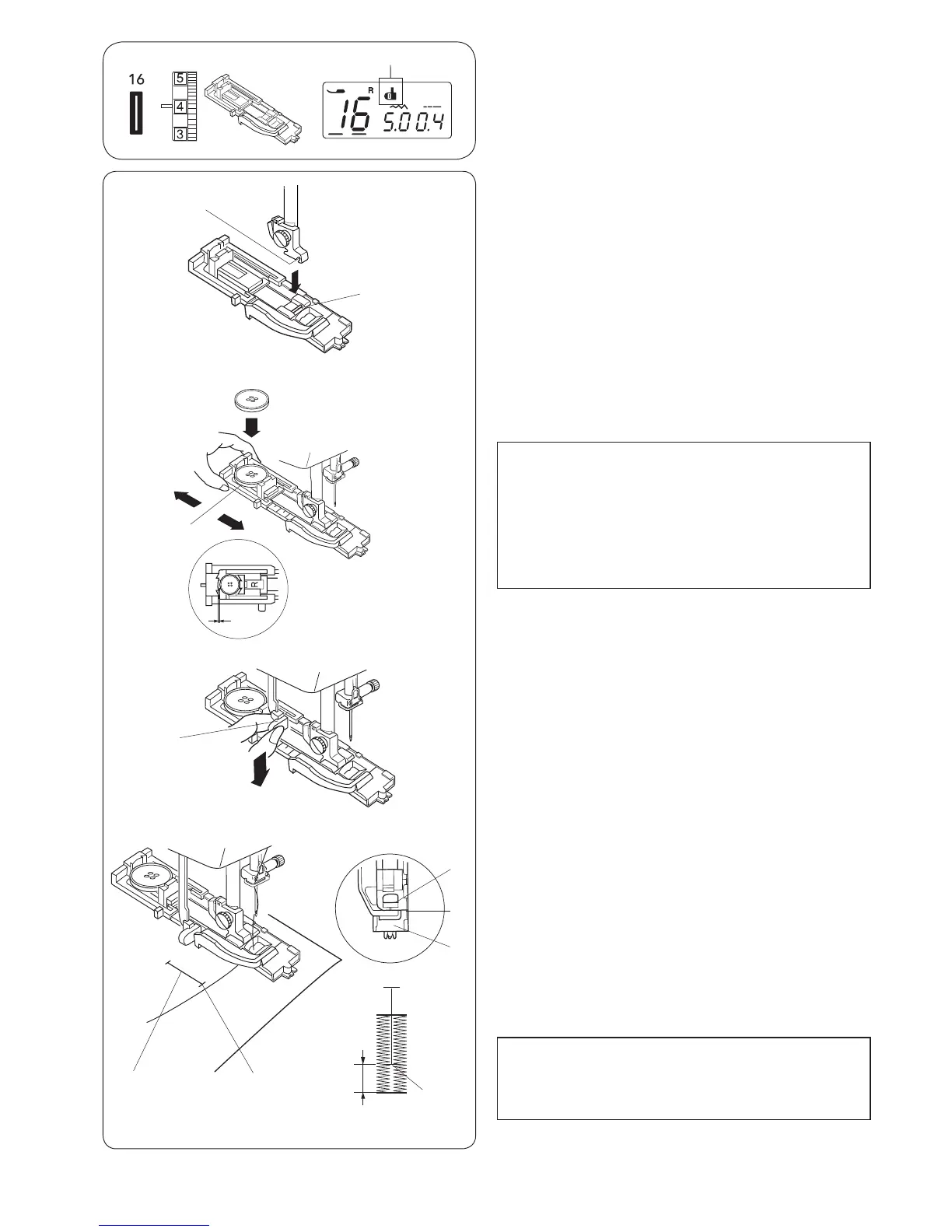 16

5

4

3

R

16 5.0 0.4

R