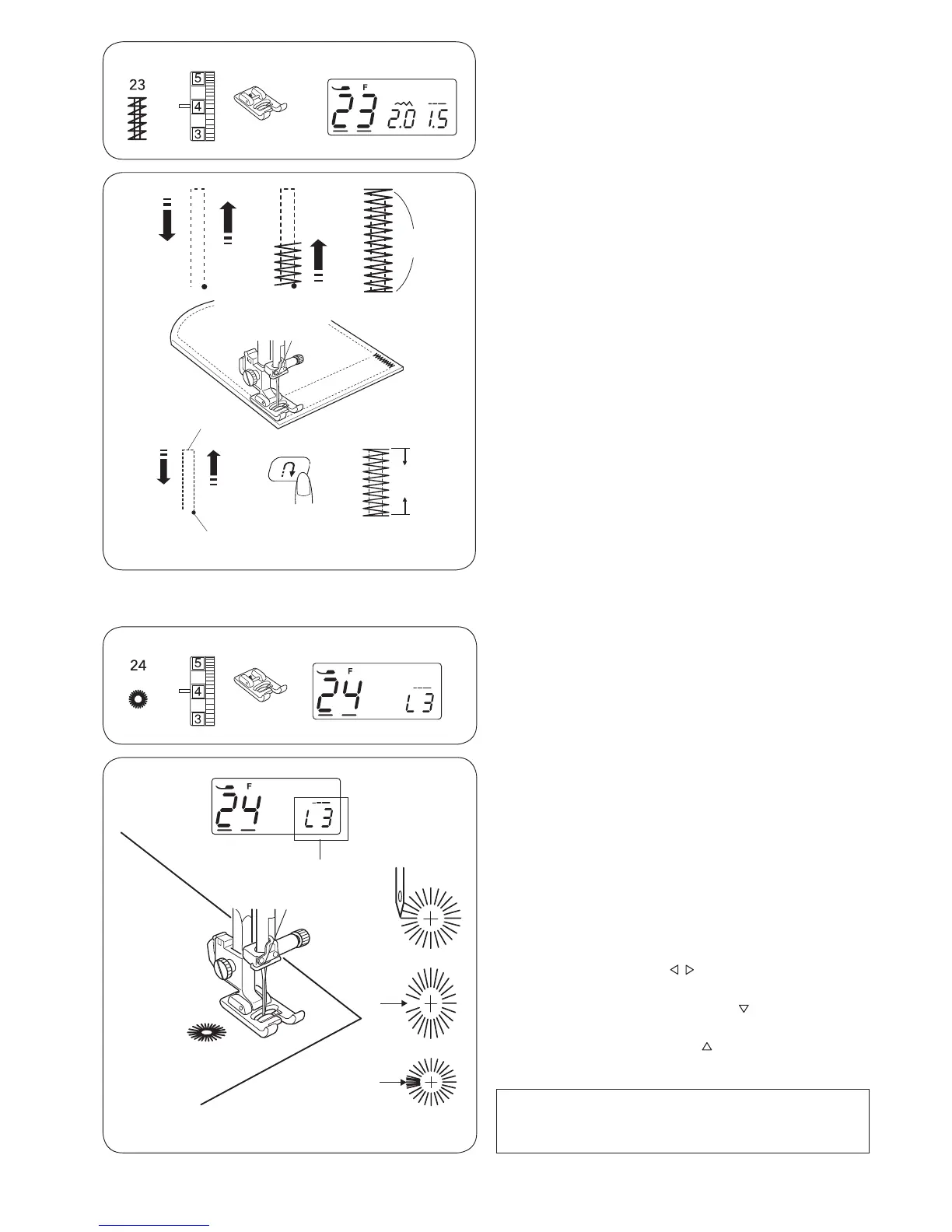 23

5
4
3

F
23 2.0 1.5

24

5
4
3

F
24 L3

F
24 L3