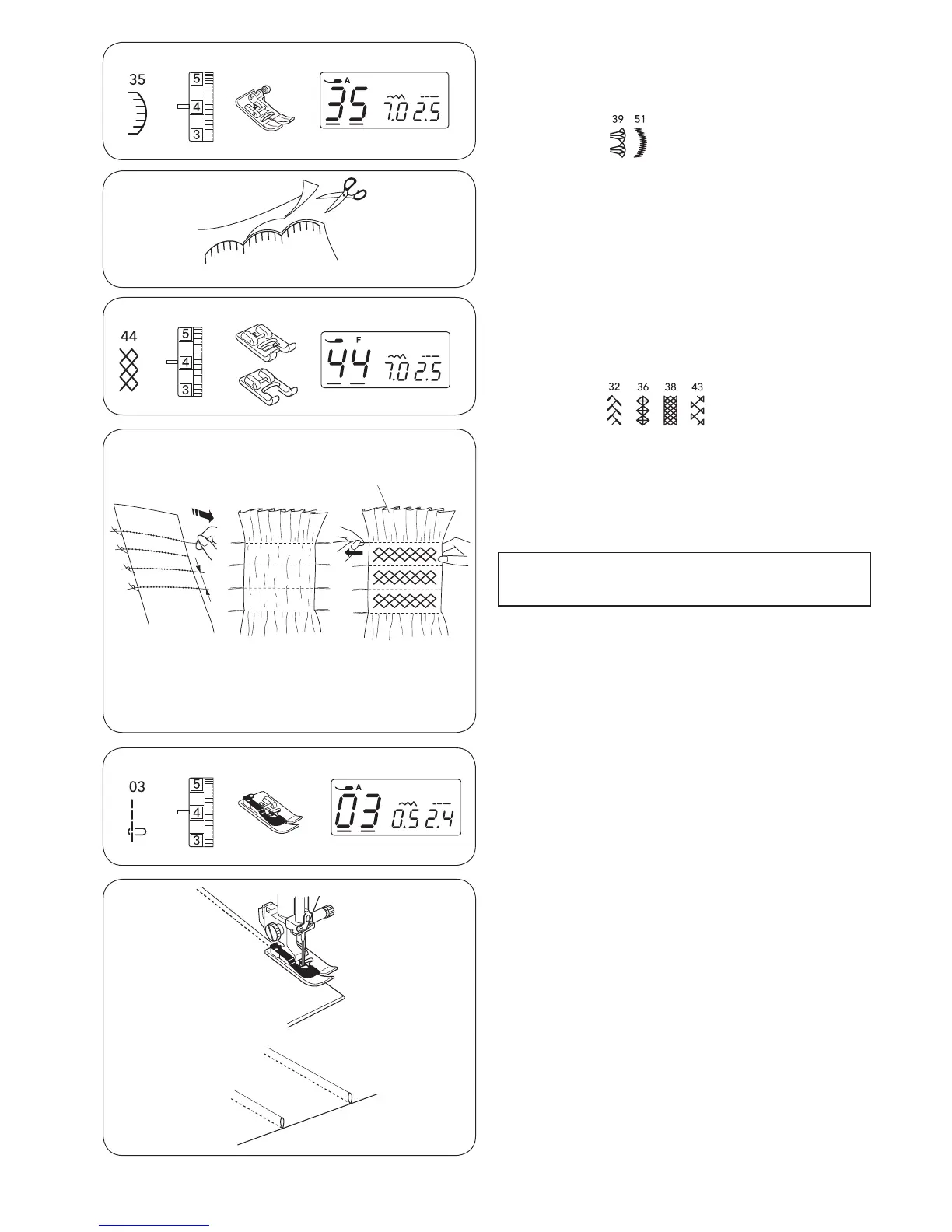 35

5
4
3

A
35 7.0 2.5

39 51

44

5
4
3

F
44 7.0 2.5

32 36 38 43

03

5
4
3

A
03 0.5 2.4