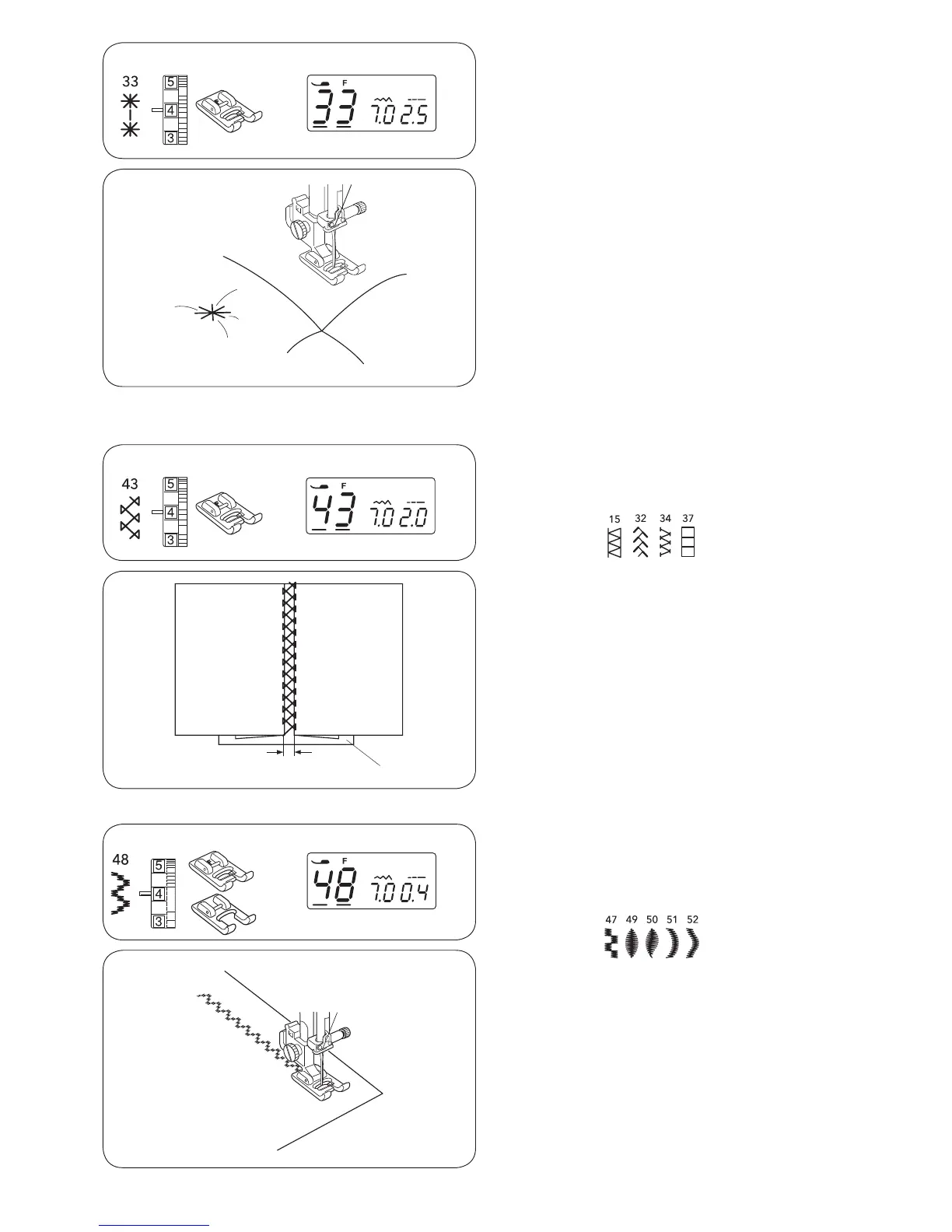 33

5
4
3

F
33 7.0 2.5

43

5
4
3

F
43 7.0 2.0

15 32 34 37

48

5
4
3

F
48 7.0 0.4

47 49 50 51 52