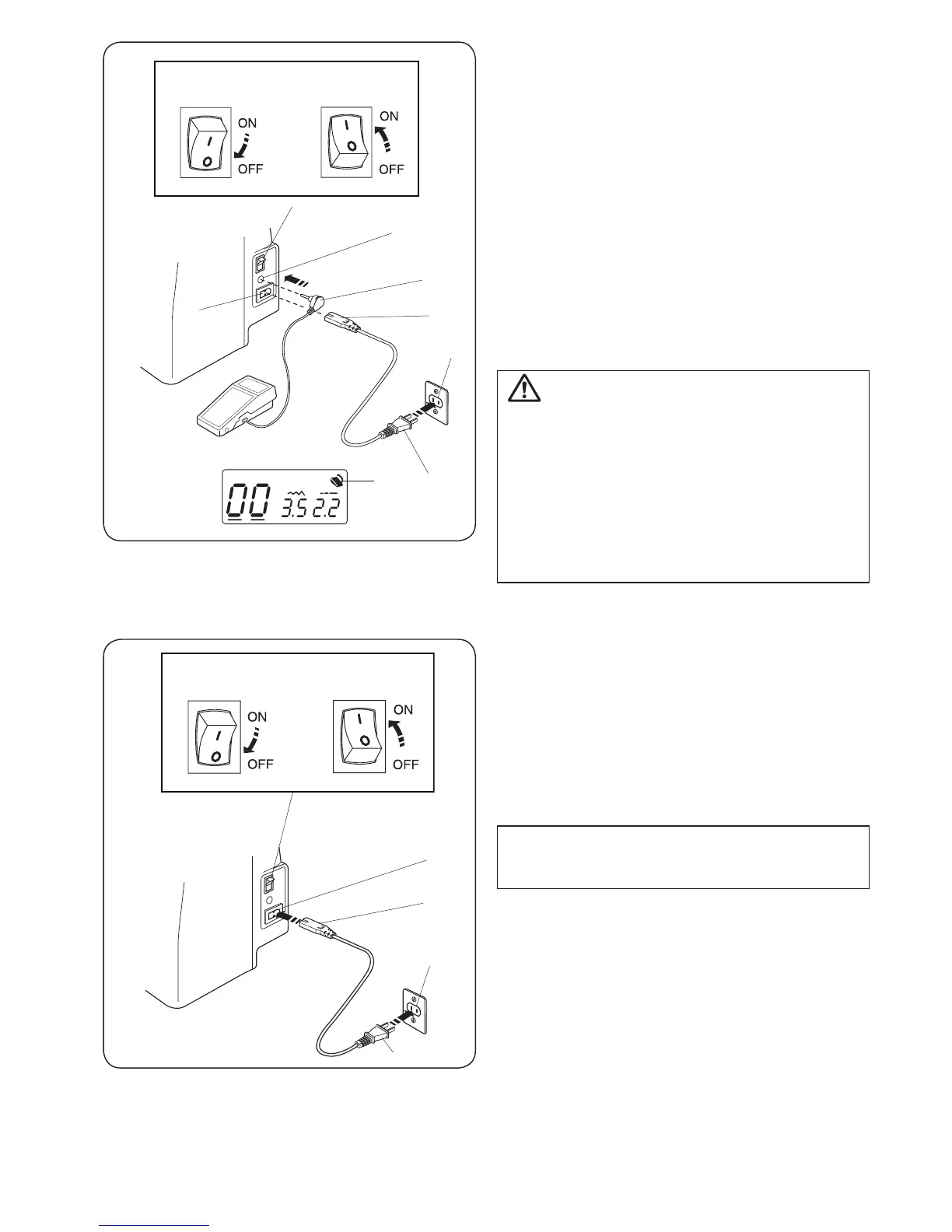 ON
OFF

ON
OFF

00 3.5 2.2

ON
OFF

ON
OFF