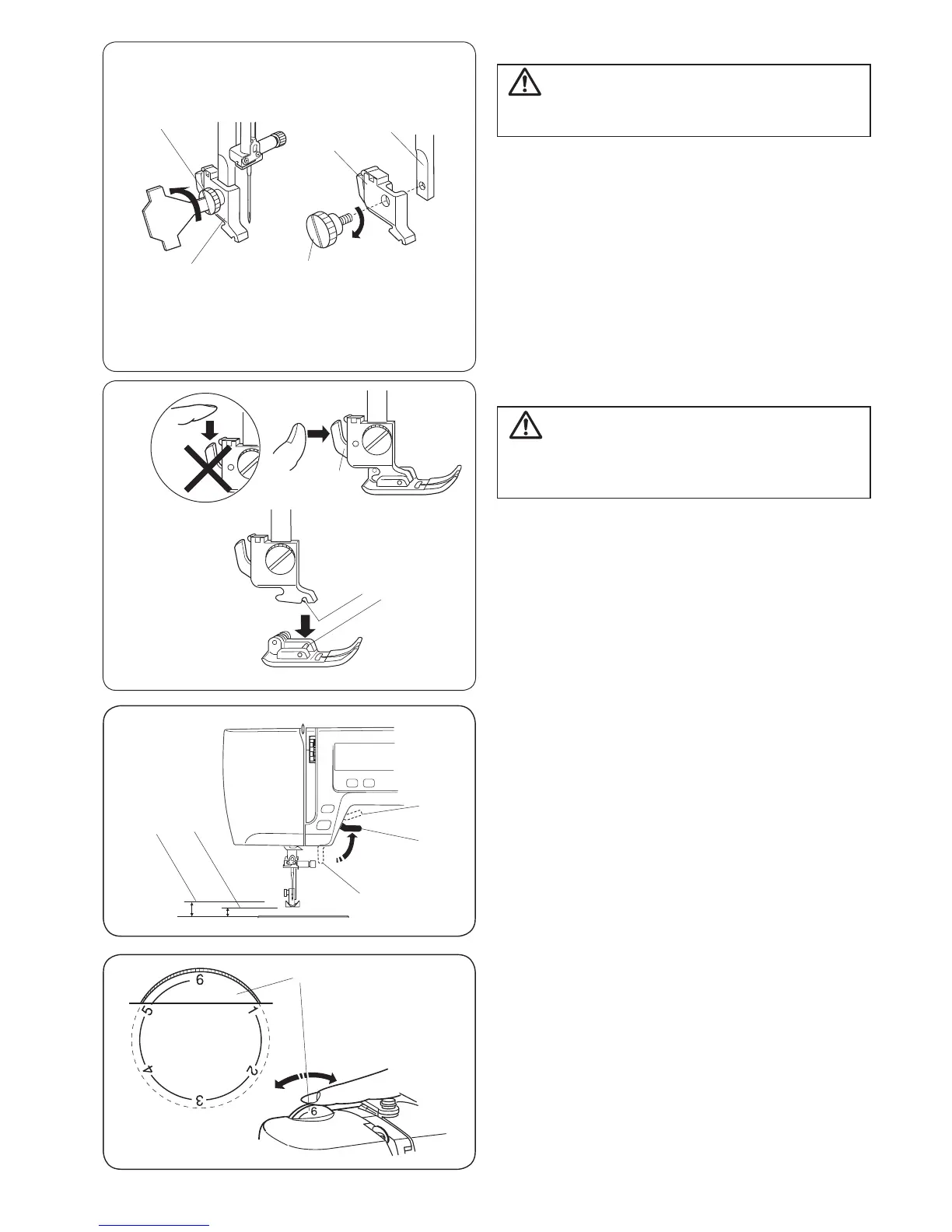 6

5

1

4

2

3

6