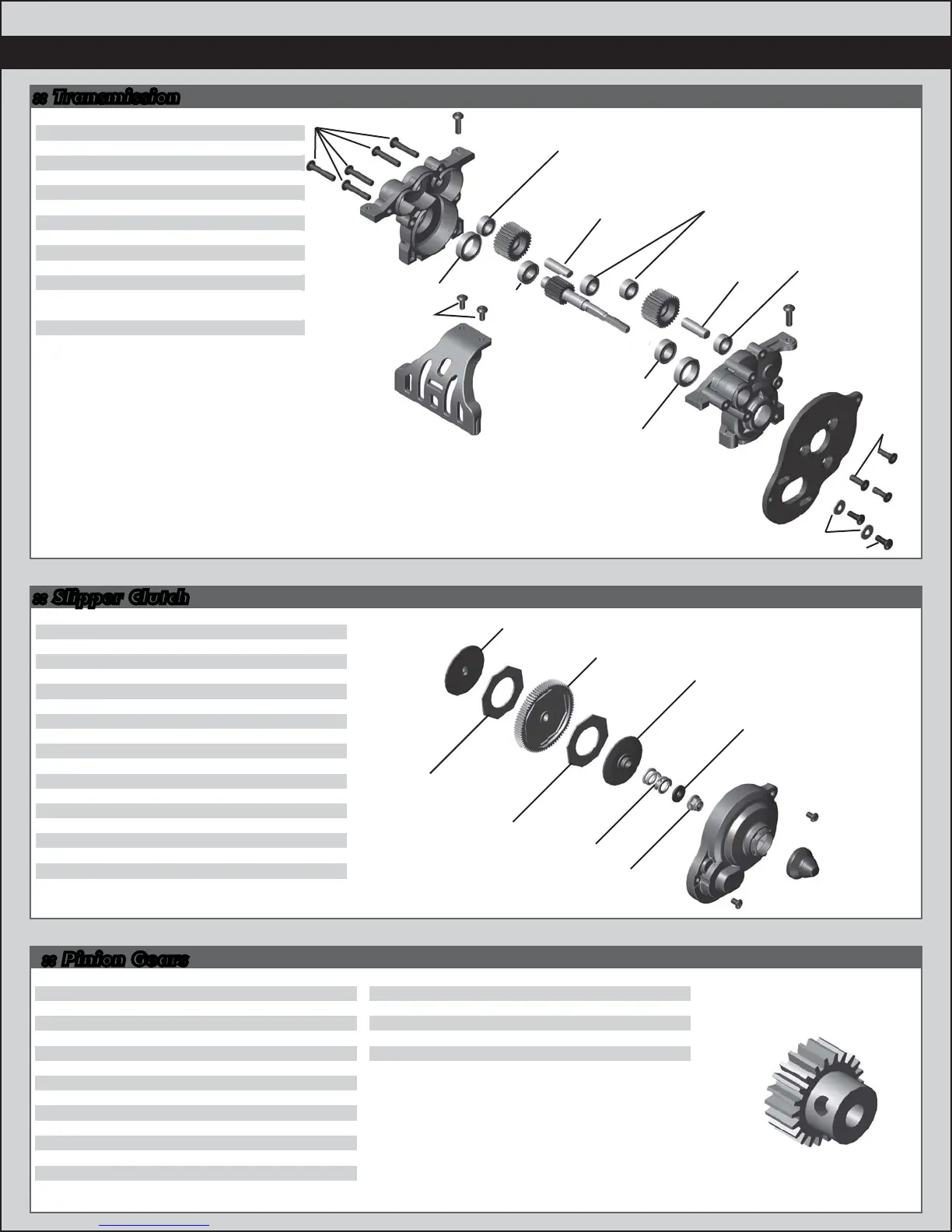 :: Transmission

:: Slipper Clutch

:: Pinion Gears