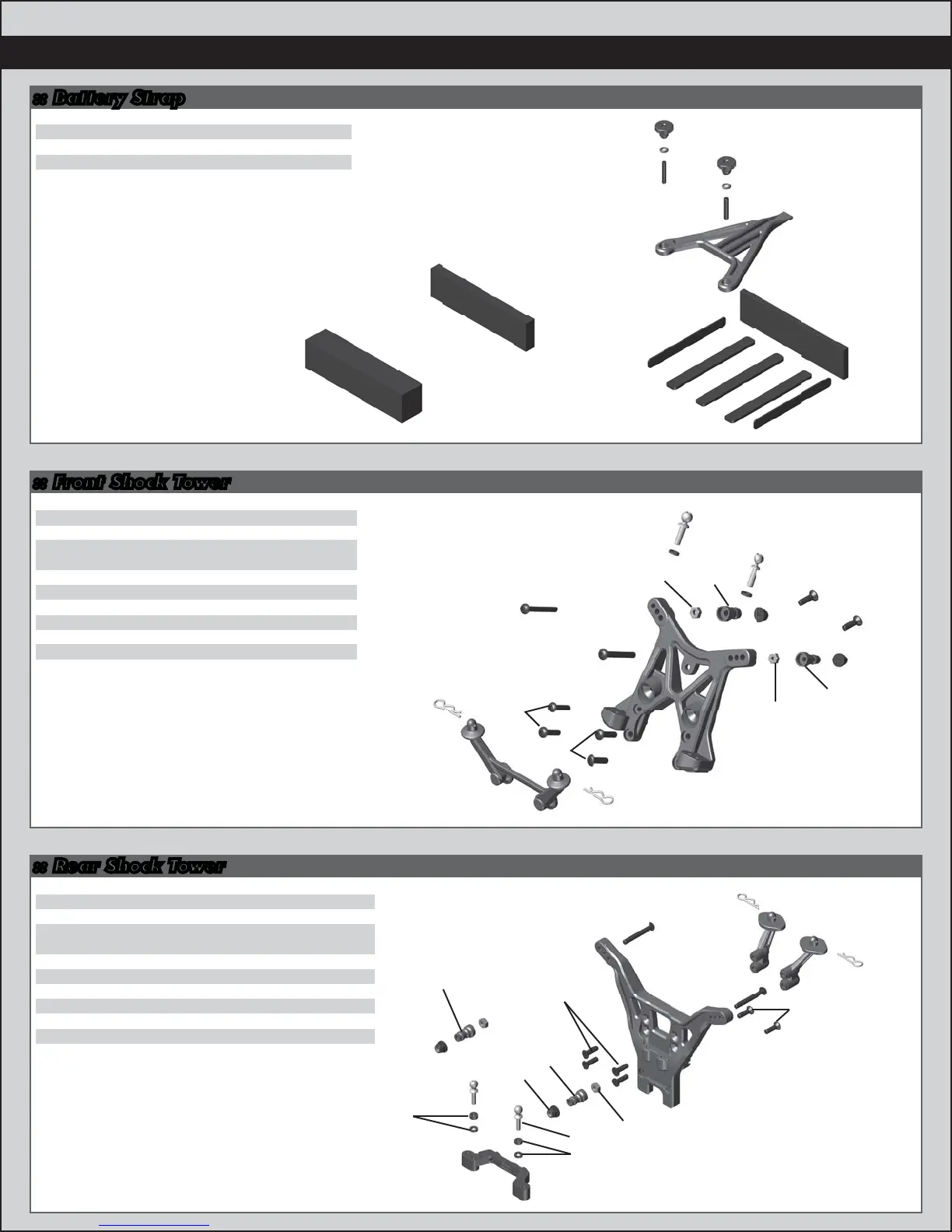 :: Battery Strap

:: Front Shock Tower

:: Rear Shock Tower