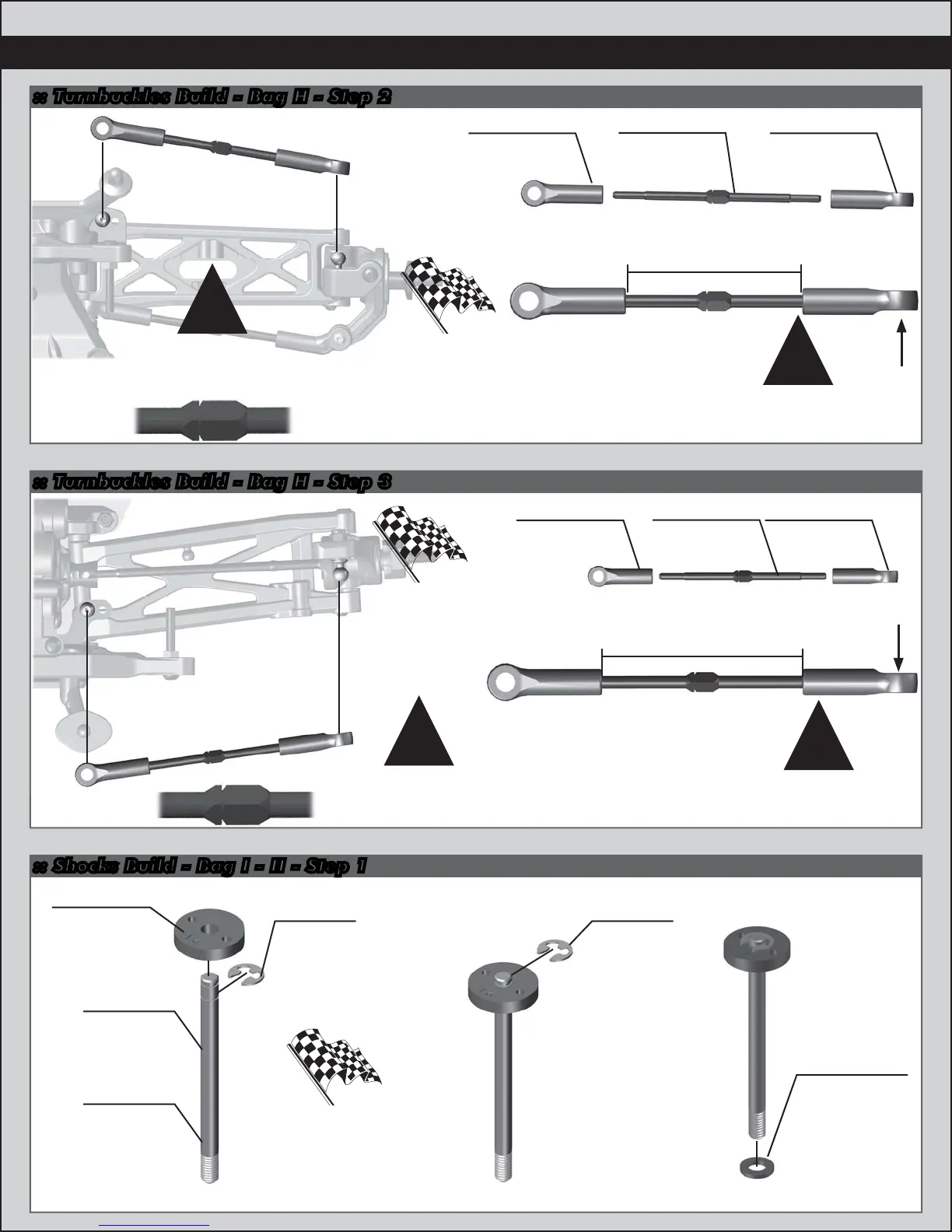 :: Turnbuckles Build - Bag H - Step 2

:: Turnbuckles Build - Bag H - Step 3

:: Shocks Build - Bag I - II - Step 1