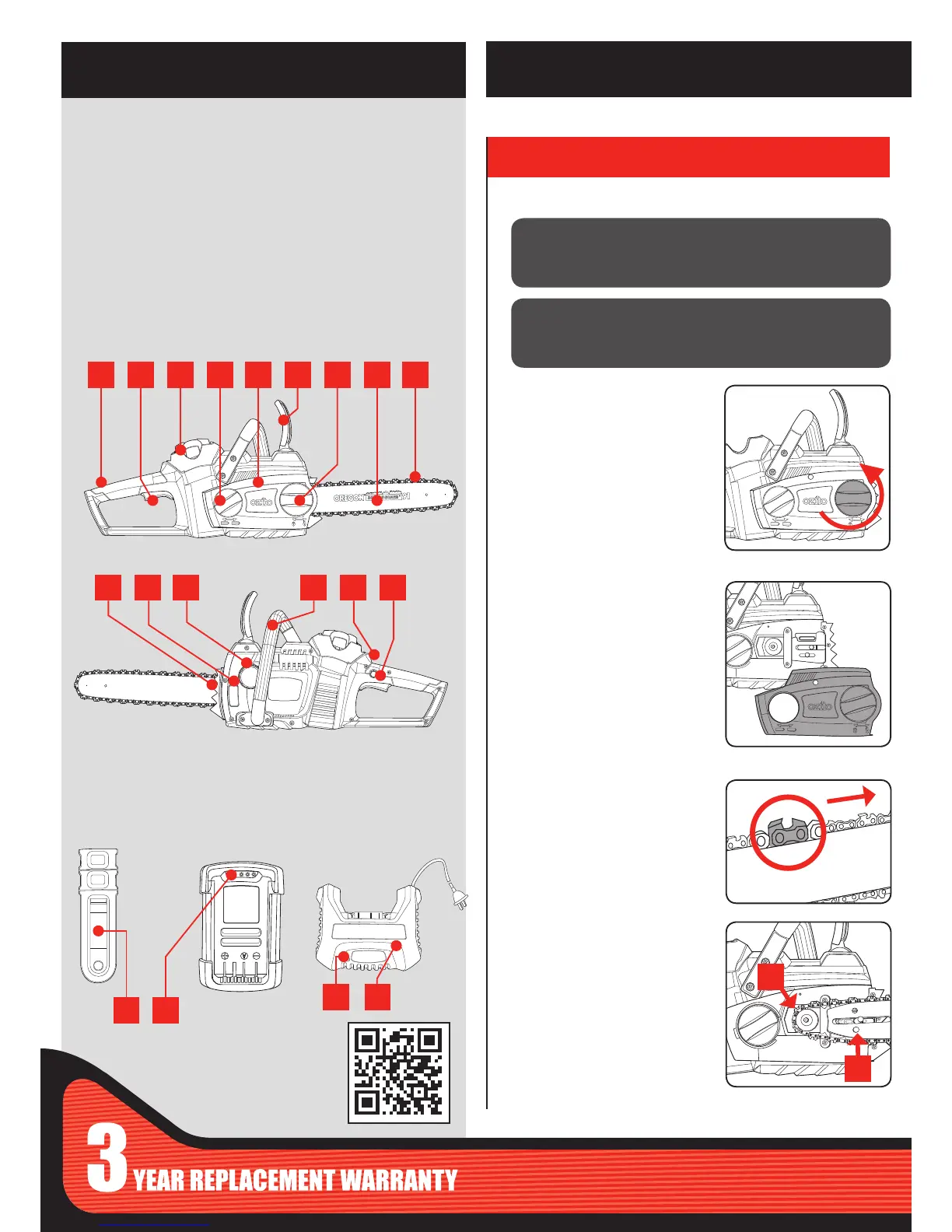 ozito

OREGON

ozito

ozito

3 YEAR REPLACEMENT WARRANTY