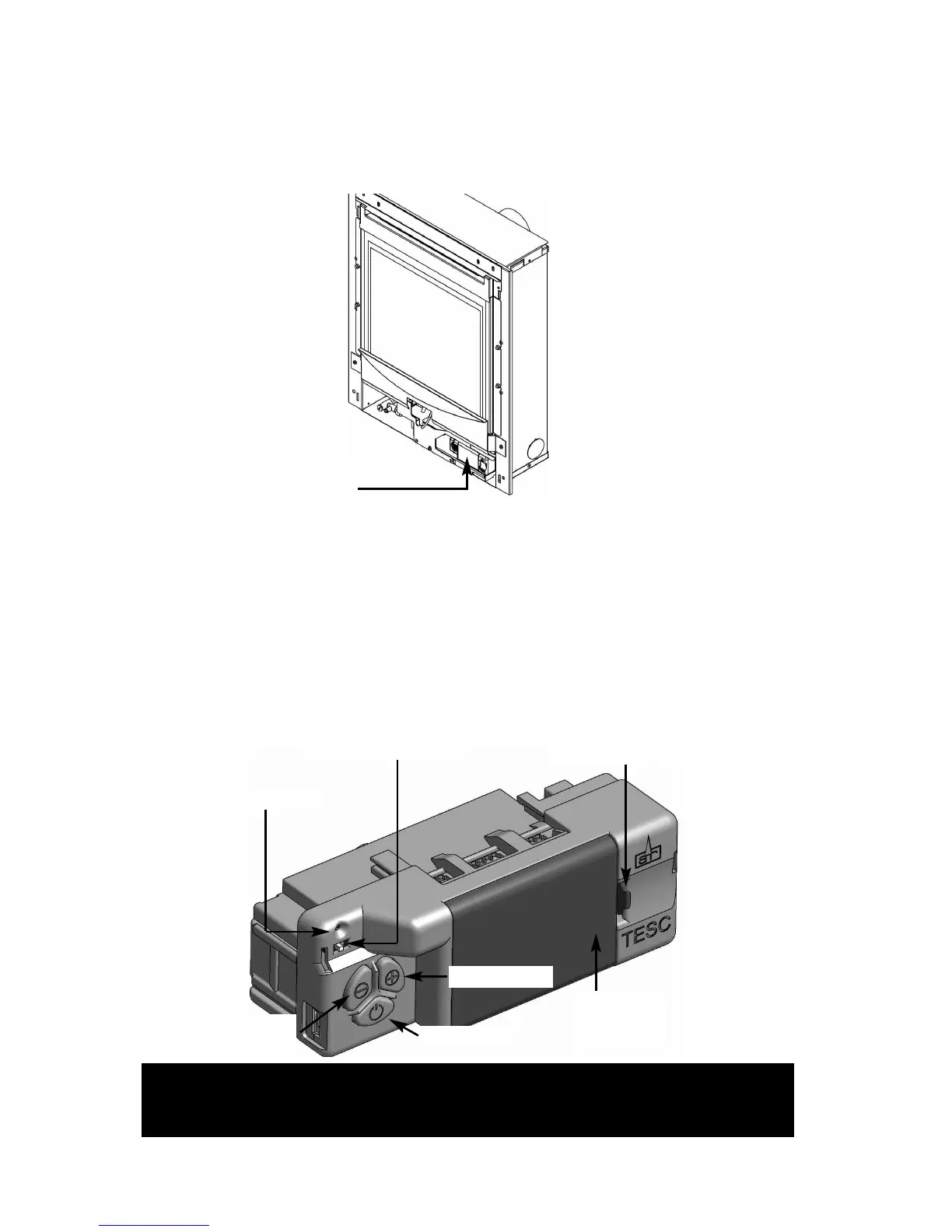 TESC