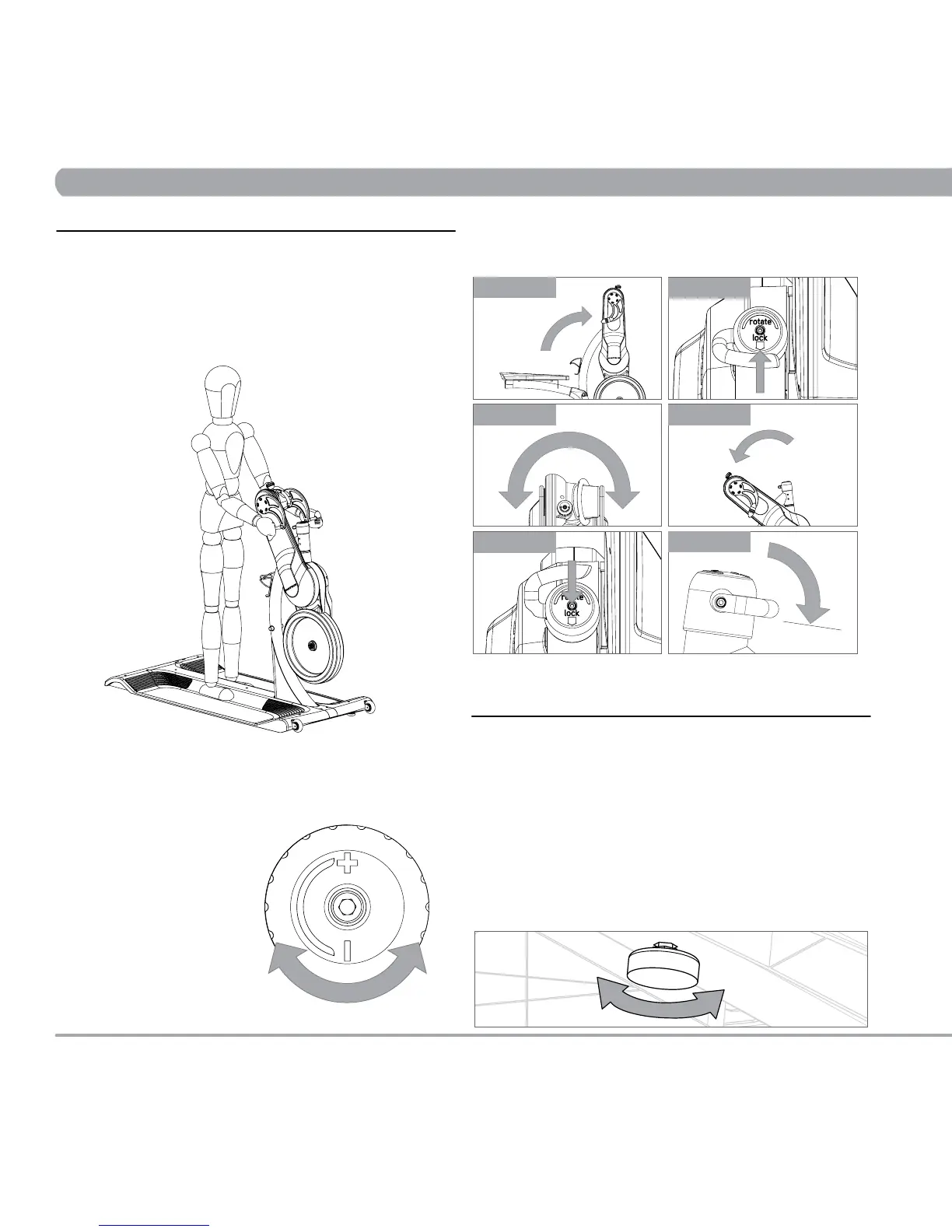 rotate
lock

rotate
lock