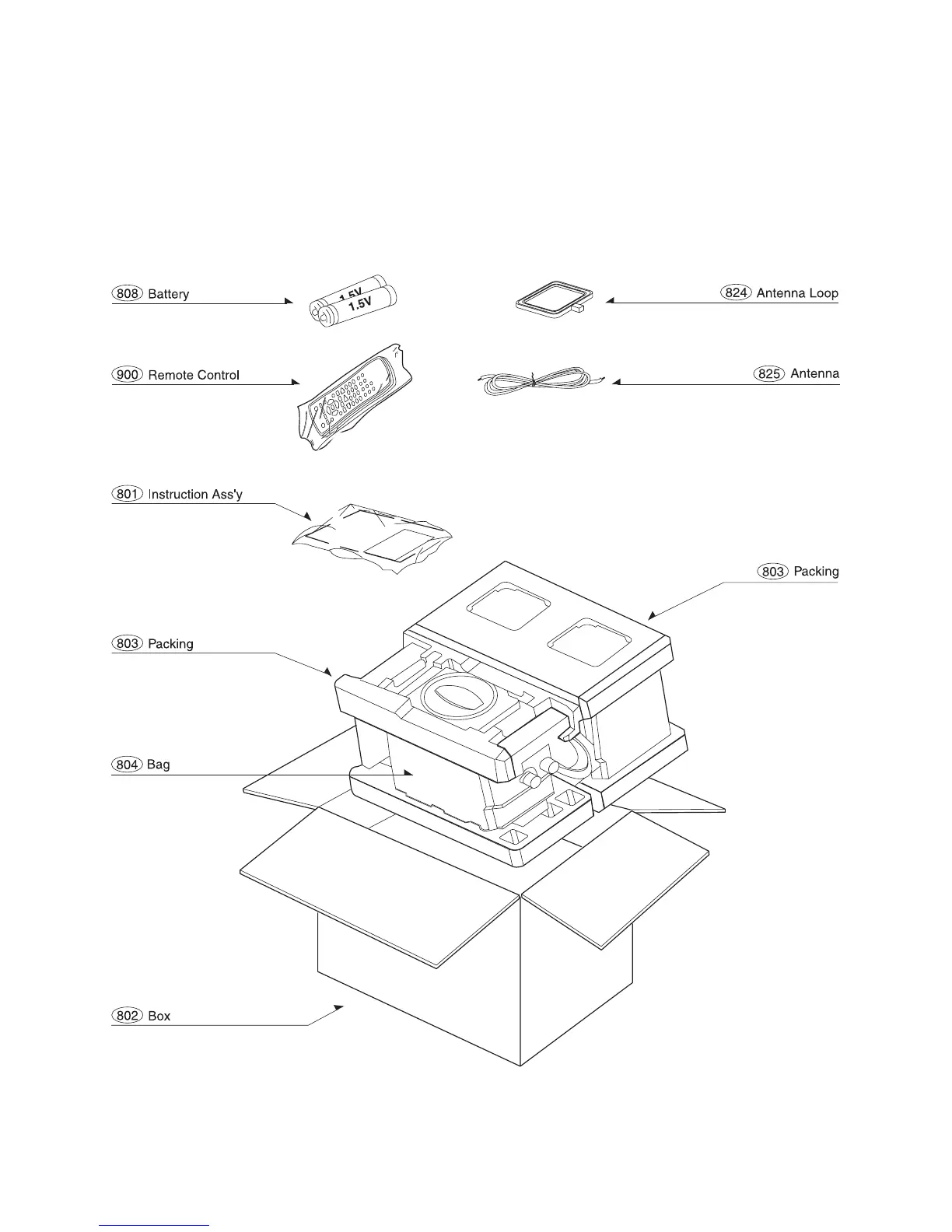 808 Battery

1.5V
1.5V

824 Antenna Loop

900 Remote Control

825 Antenna

801 Instruction Ass'y

803 Packing

803 Packing

804 Bag

802 Box