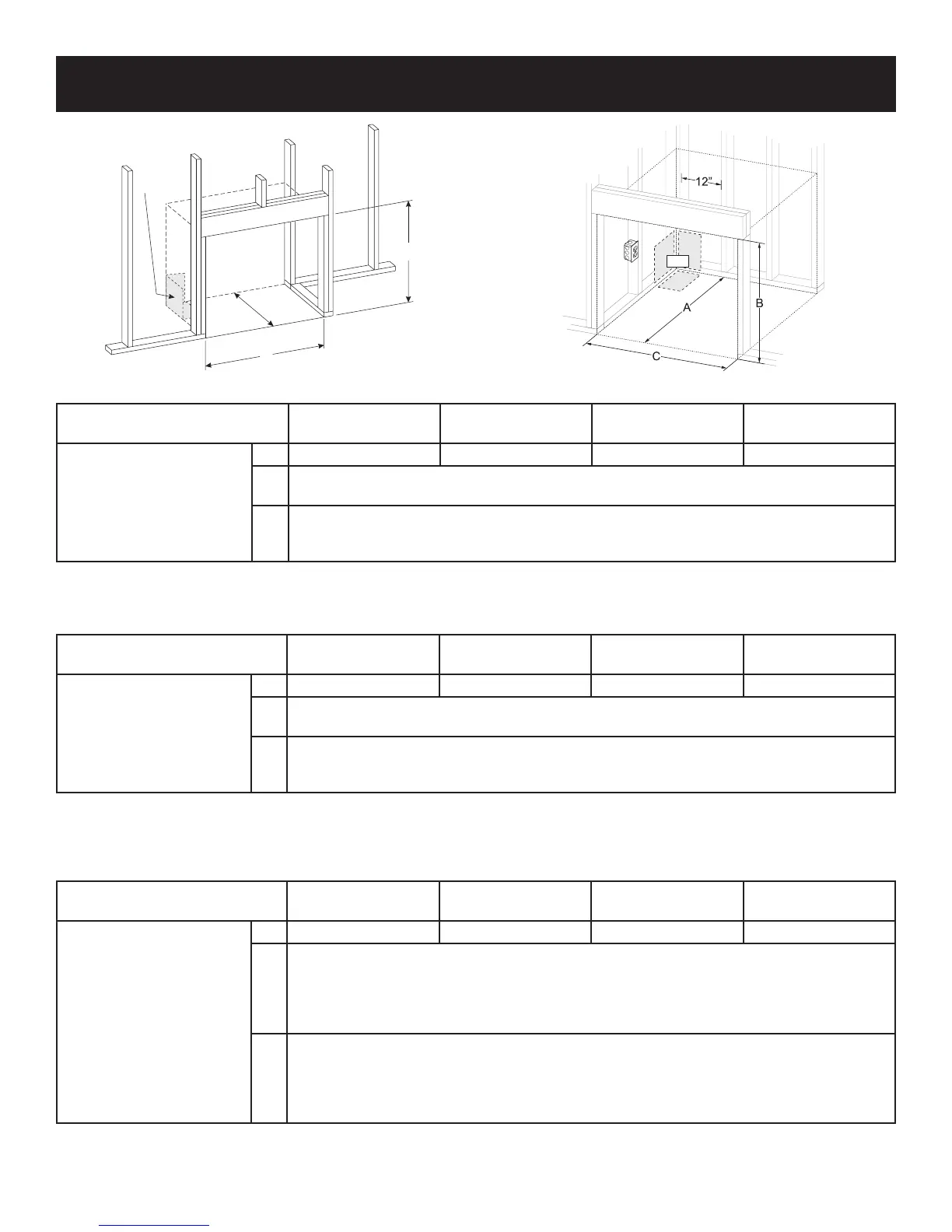 12"

A

B

C