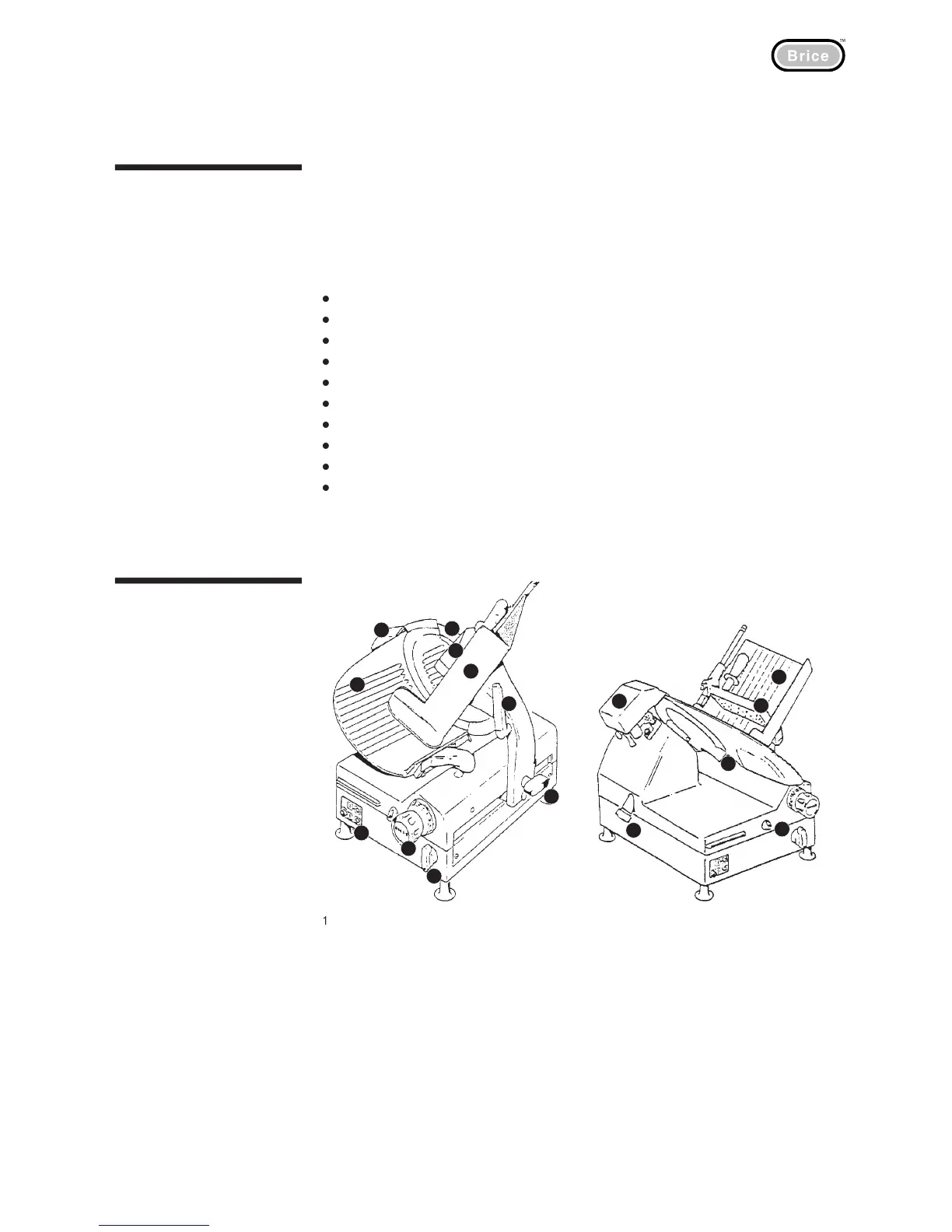 Brice™

1