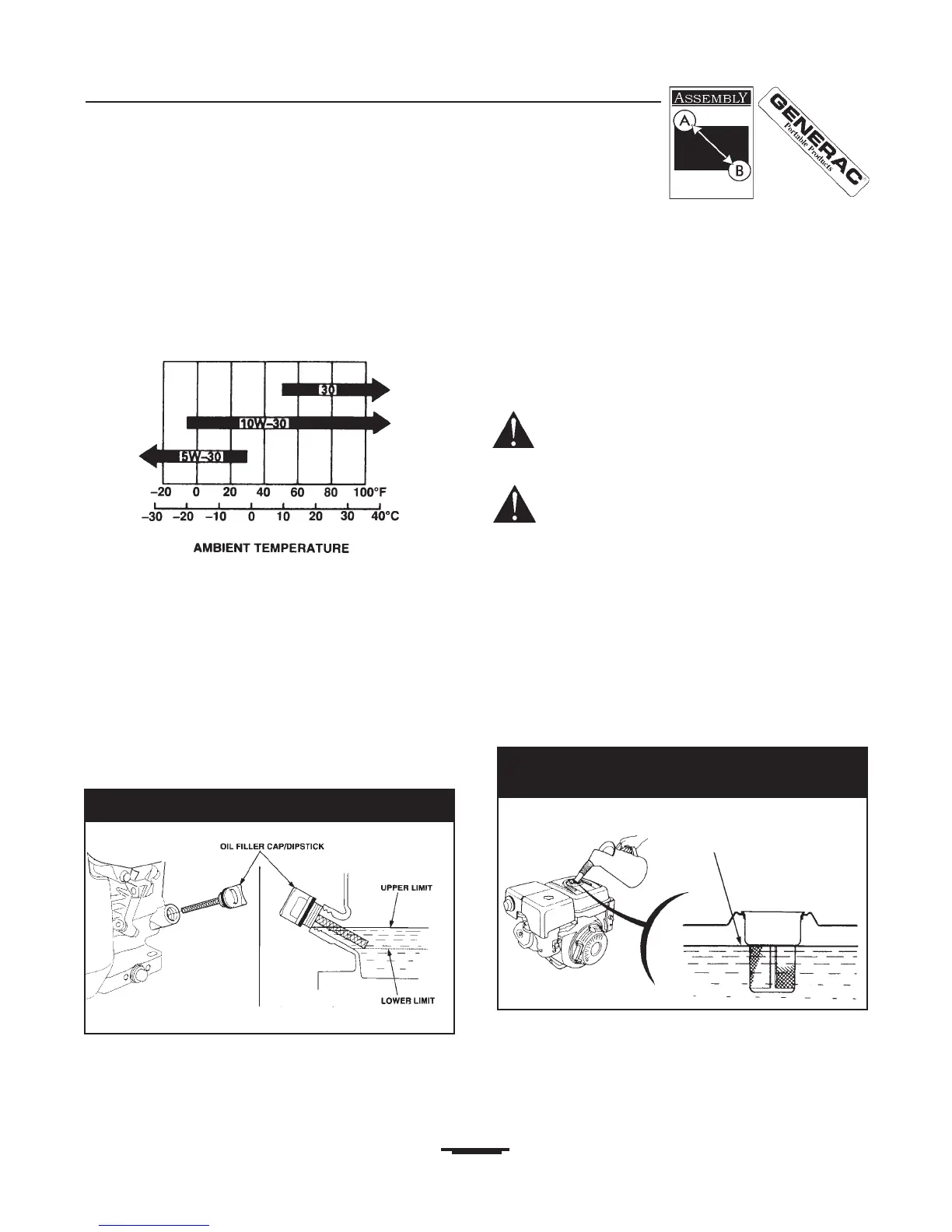 ASSEMBLY

A

B

GENERAC Portable Products

30

10W-30

5W-30

-20 0 20 40 60 80 100°F

-30 -20 -10 0 10 20 30 40°C

AMBIENT TEMPERATURE

OIL FILLER CAP/DIPSTICK

UPPER LIMIT

LOWER LIMIT