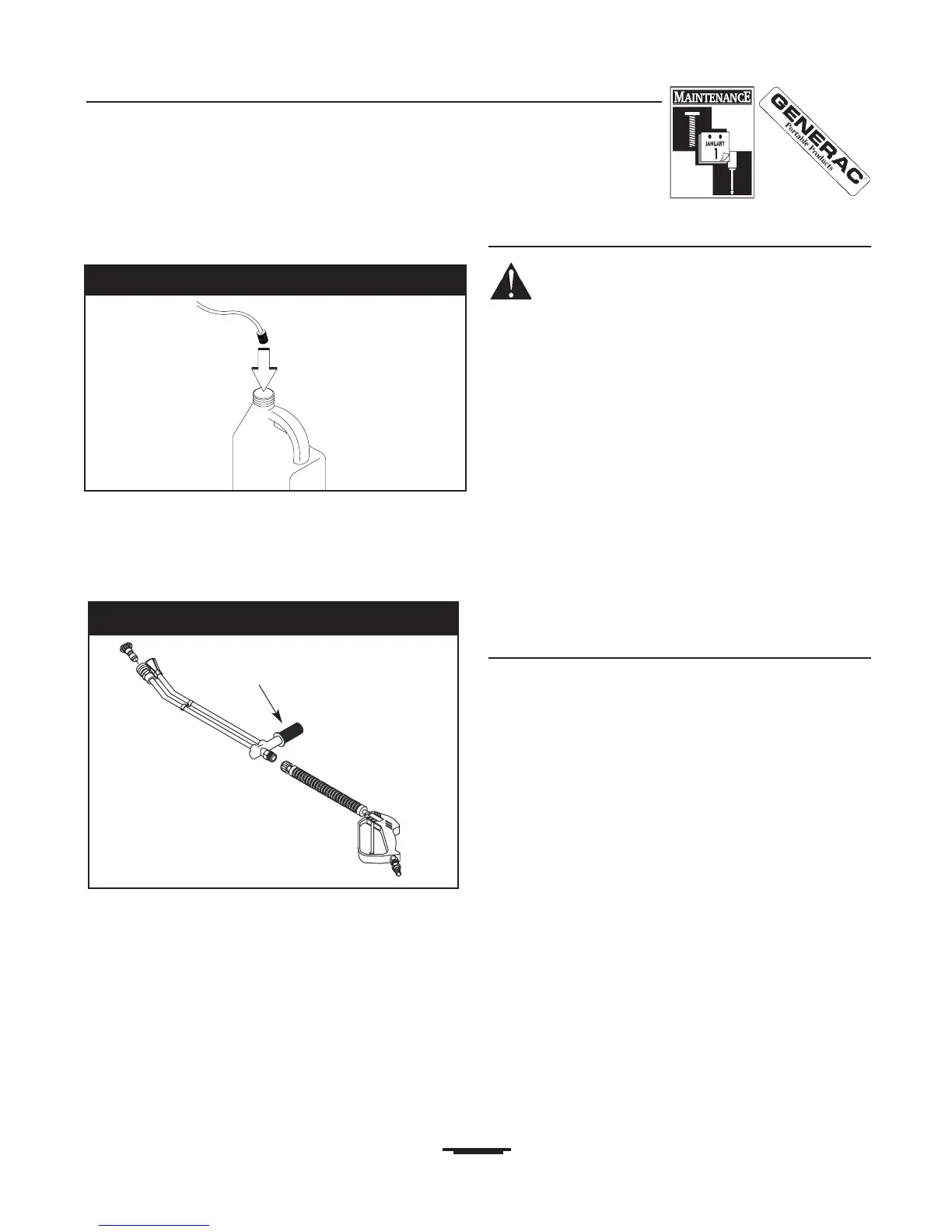 MAINTENANCE

JANUARY

1

GENERAC

Portable Products