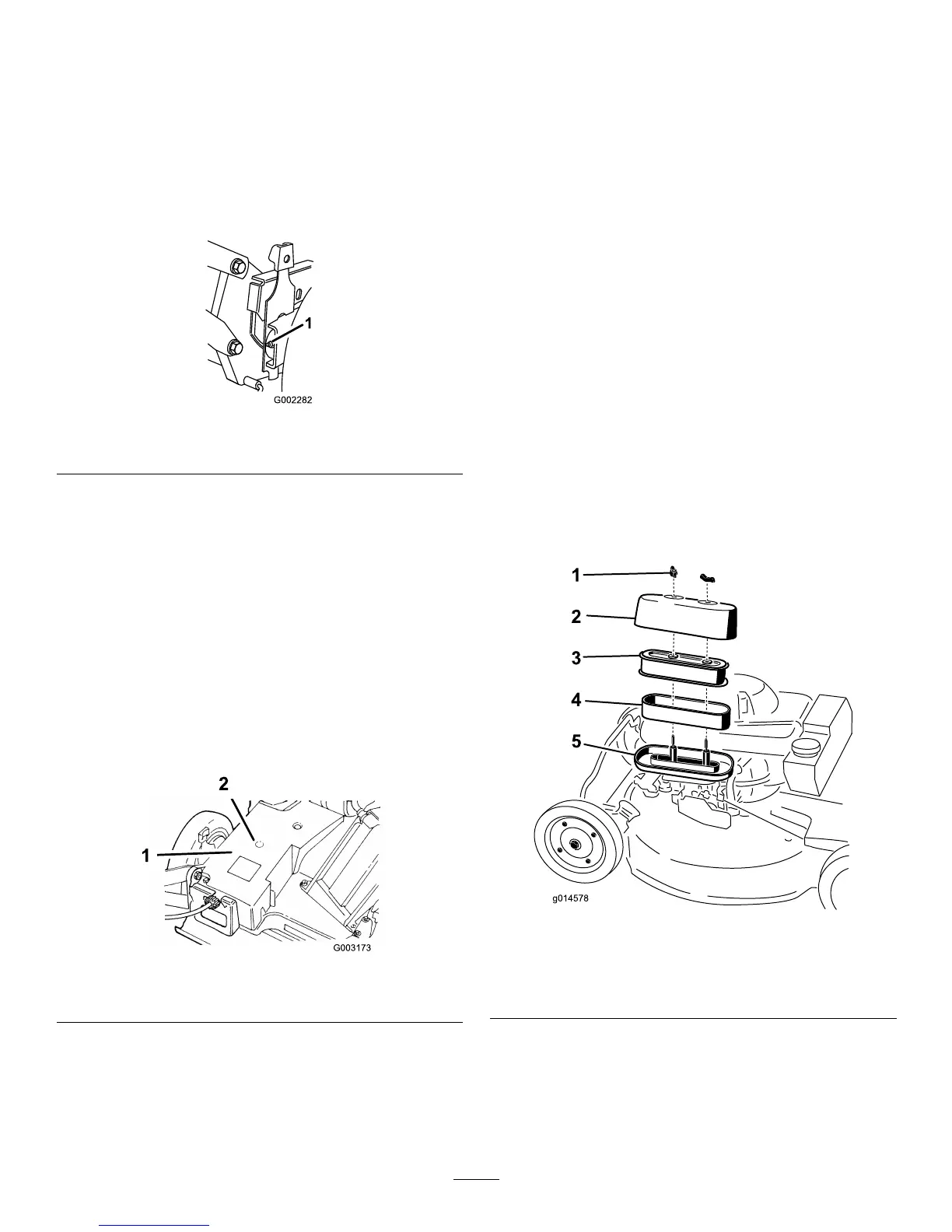 1

G002282

2

1

G003173

1

2

3

4

5

g014578