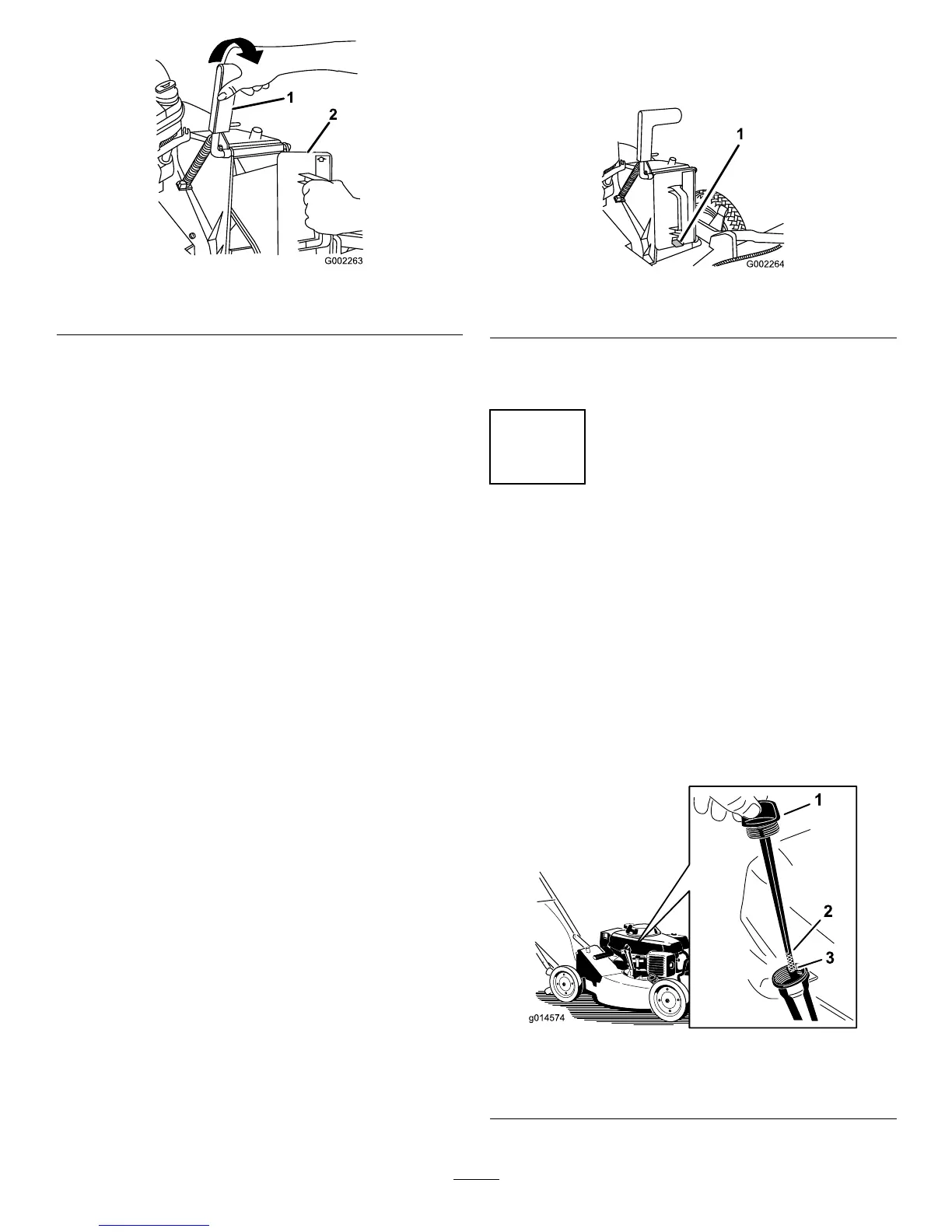 1
2
G002263

1
G002264

1
2
3
g014574