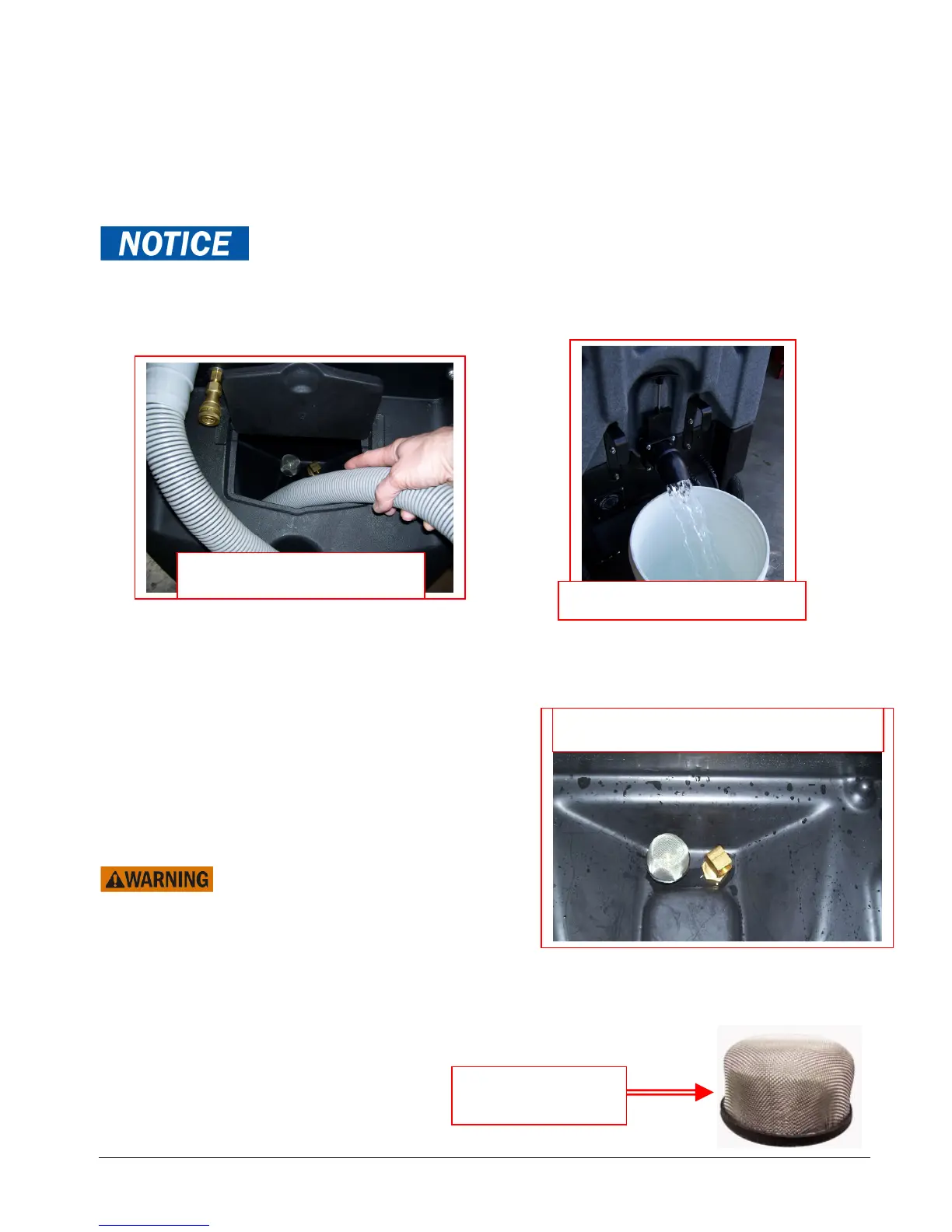 NOTICE

⚠WARNING