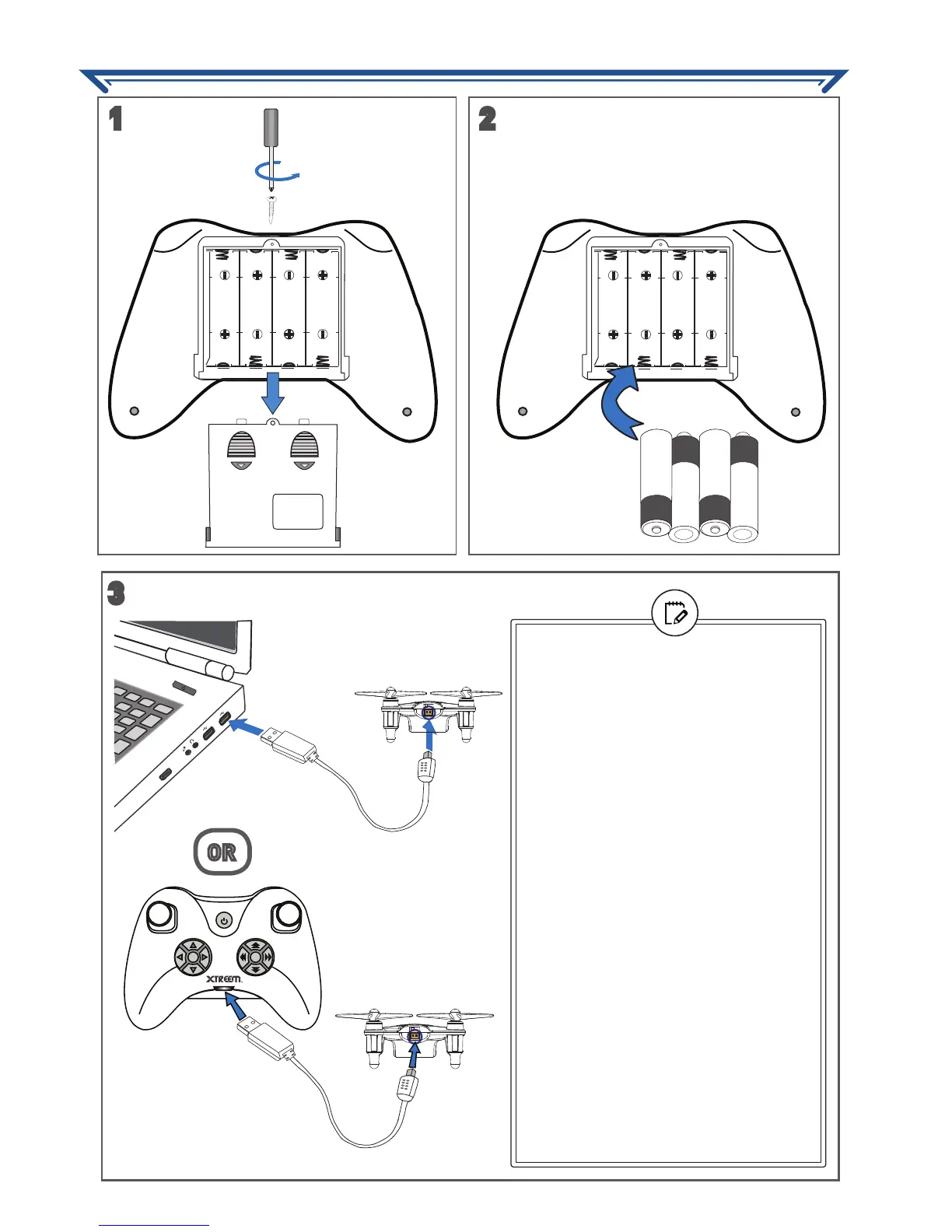 1

2

3

OR

XTREEM.