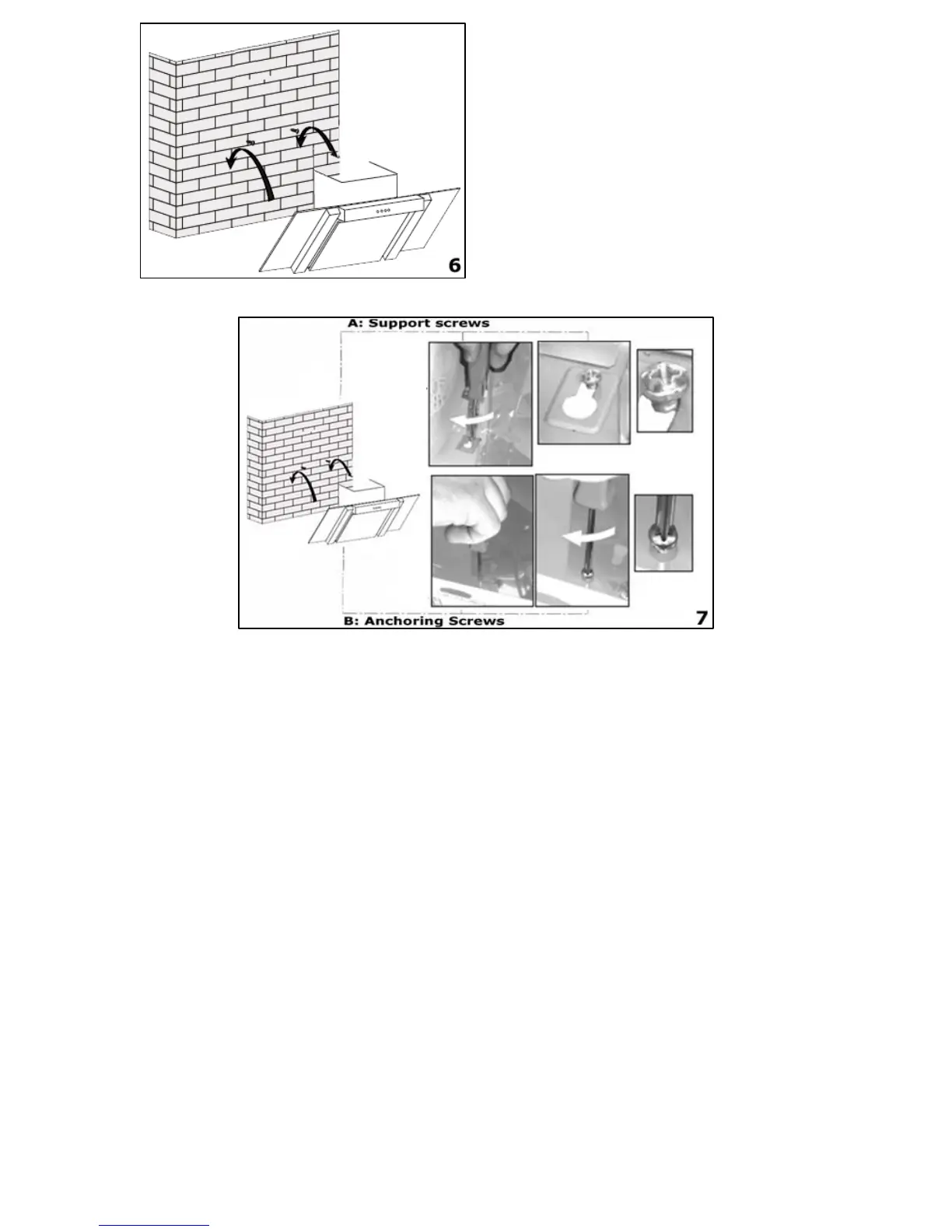 6

A: Support screws

B: Anchoring Screws

7