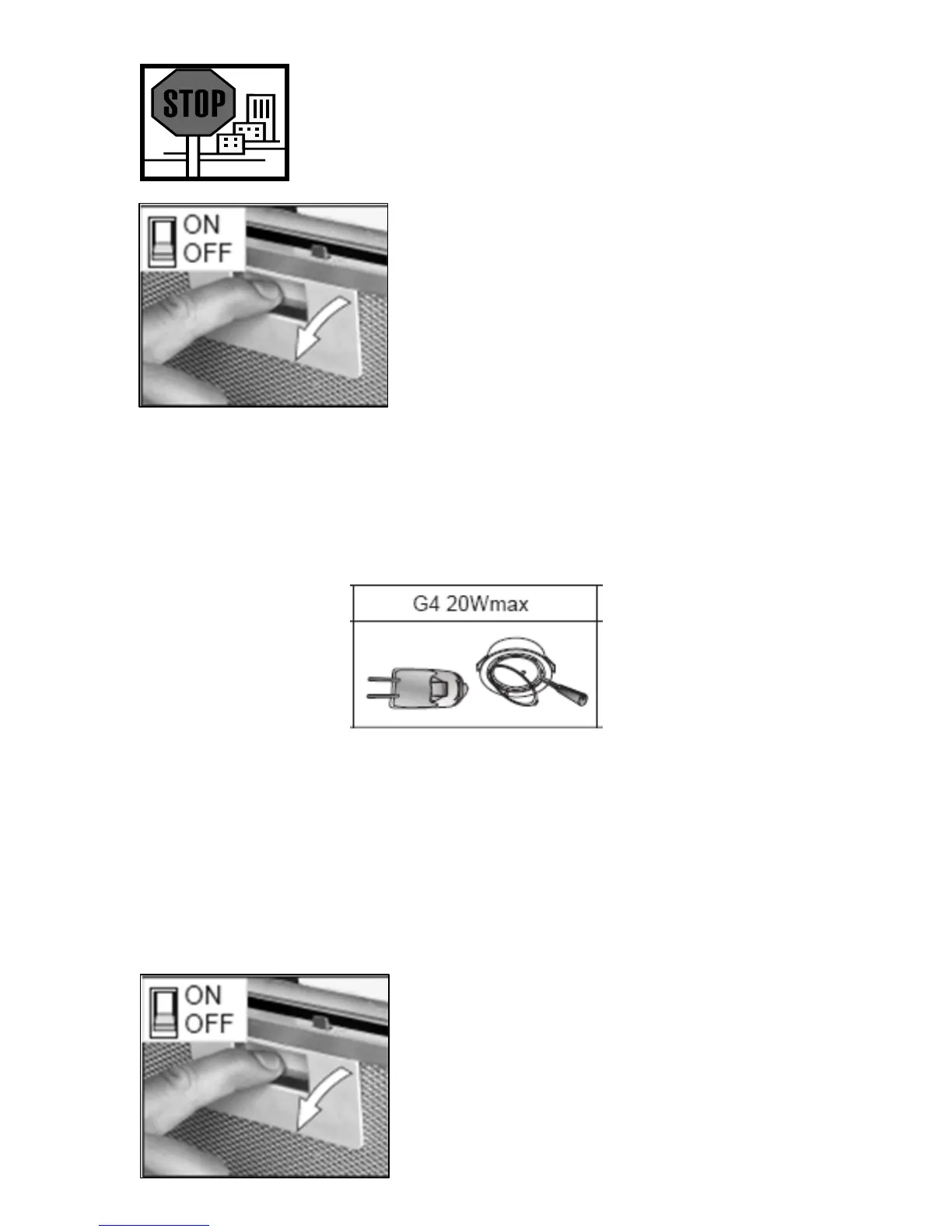 STOP

ON
OFF

G4 20Wmax

ON
OFF