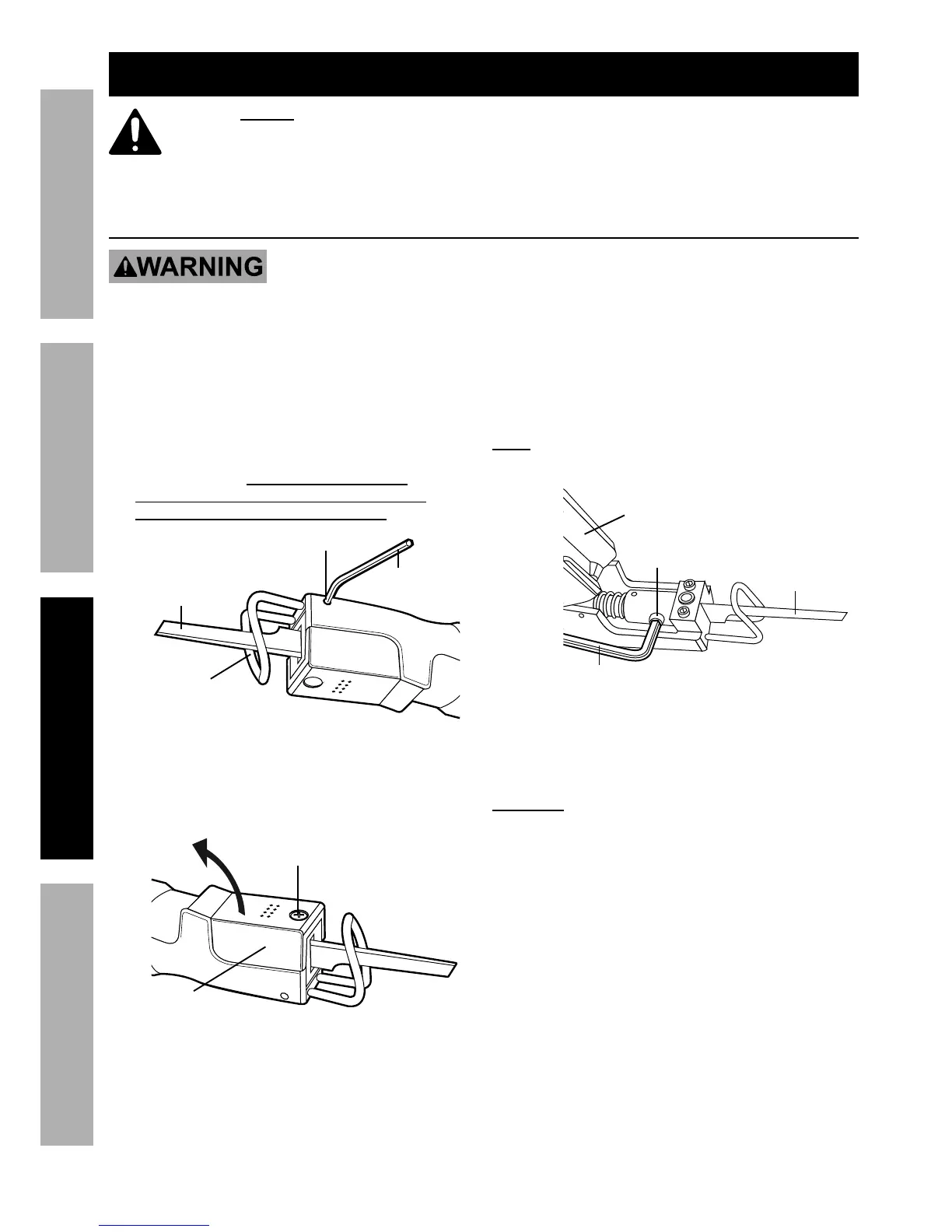 WARNING