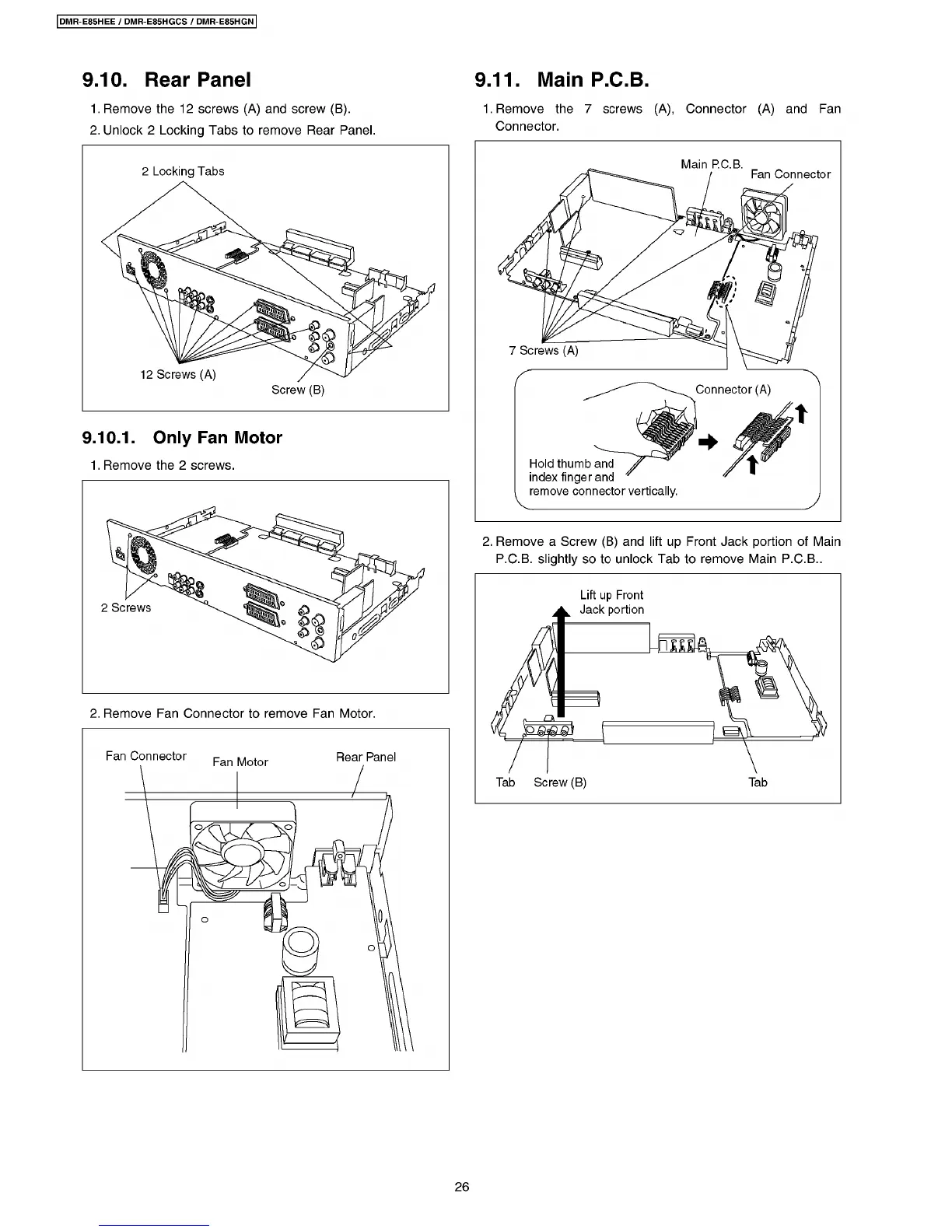 DMR-E85HEE / DMR-E85HGCS / DMR-E85HGN

9.10. Rear Panel

1. Remove the 12 screws (A) and screw (B).

2. Unlock 2 Locking Tabs to remove Rear Panel.

2 Locking Tabs

12 Screws (A)

Screw (B)

9.10.1. Only Fan Motor

1. Remove the 2 screws.

2 Screws

2. Remove Fan Connector to remove Fan Motor.

Fan Connector

Fan Motor

Rear Panel

9.11. Main P.C.B.

1. Remove the 7 screws (A), Connector (A) and Fan Connector.

Main P.C.B.

Fan Connector

7 Screws (A)

Connector (A)

Hold thumb and index finger and remove connector vertically.

2. Remove a Screw (B) and lift up Front Jack portion of Main P.C.B. slightly so to unlock Tab to remove Main P.C.B..

Lift up Front Jack portion

Tab

Screw (B)

Tab

26