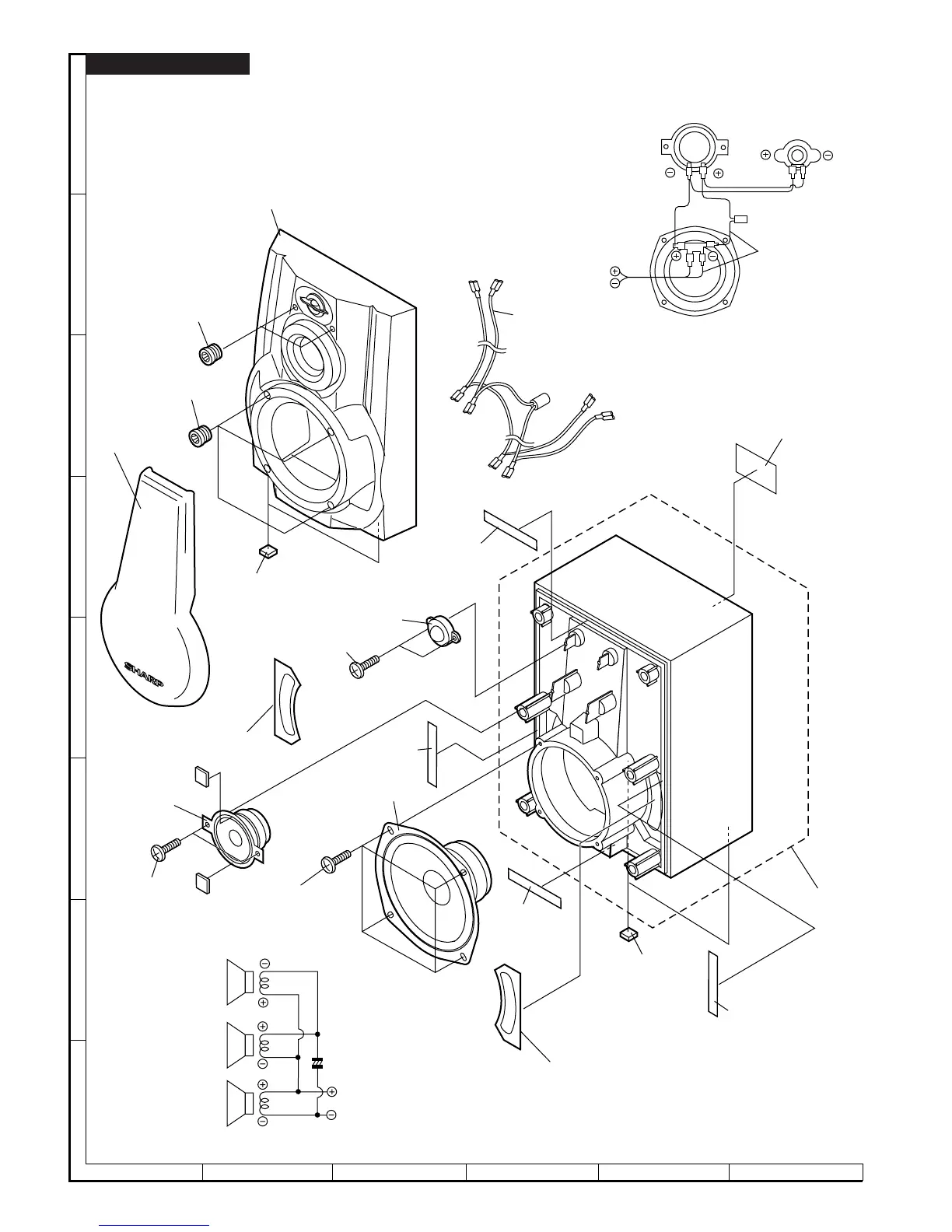 SHARP