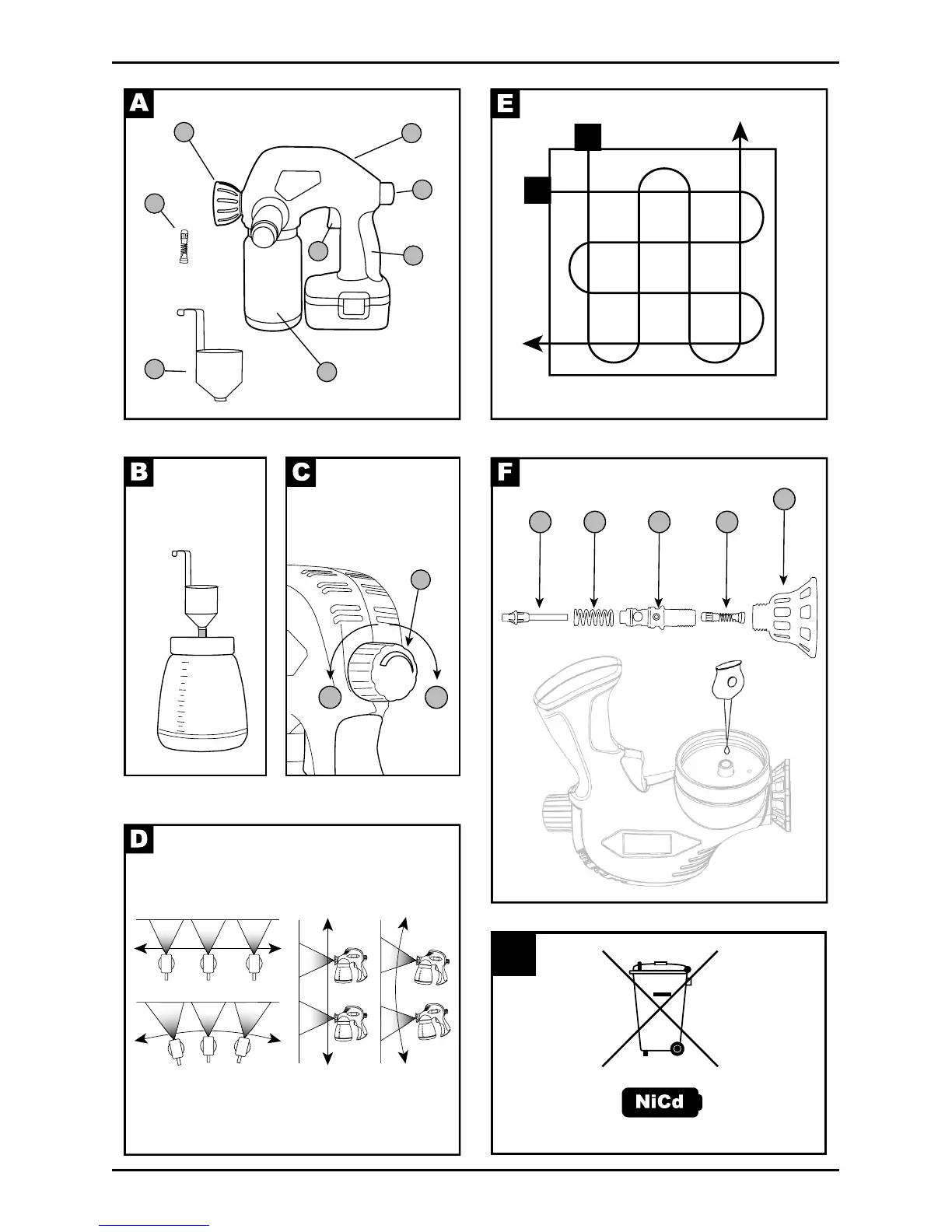 A

E

B

C

F

D

NiCd