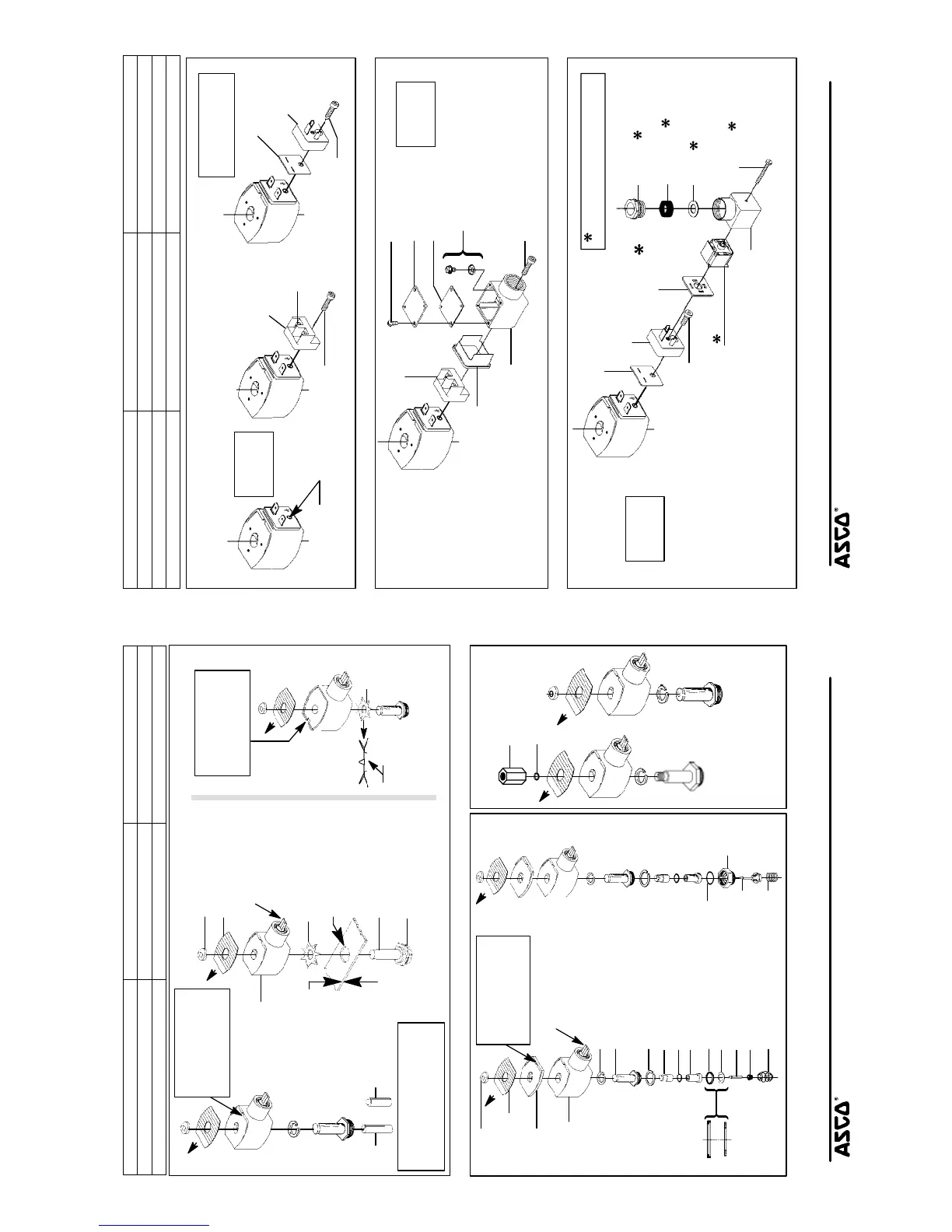 ASCO®

ASCO®