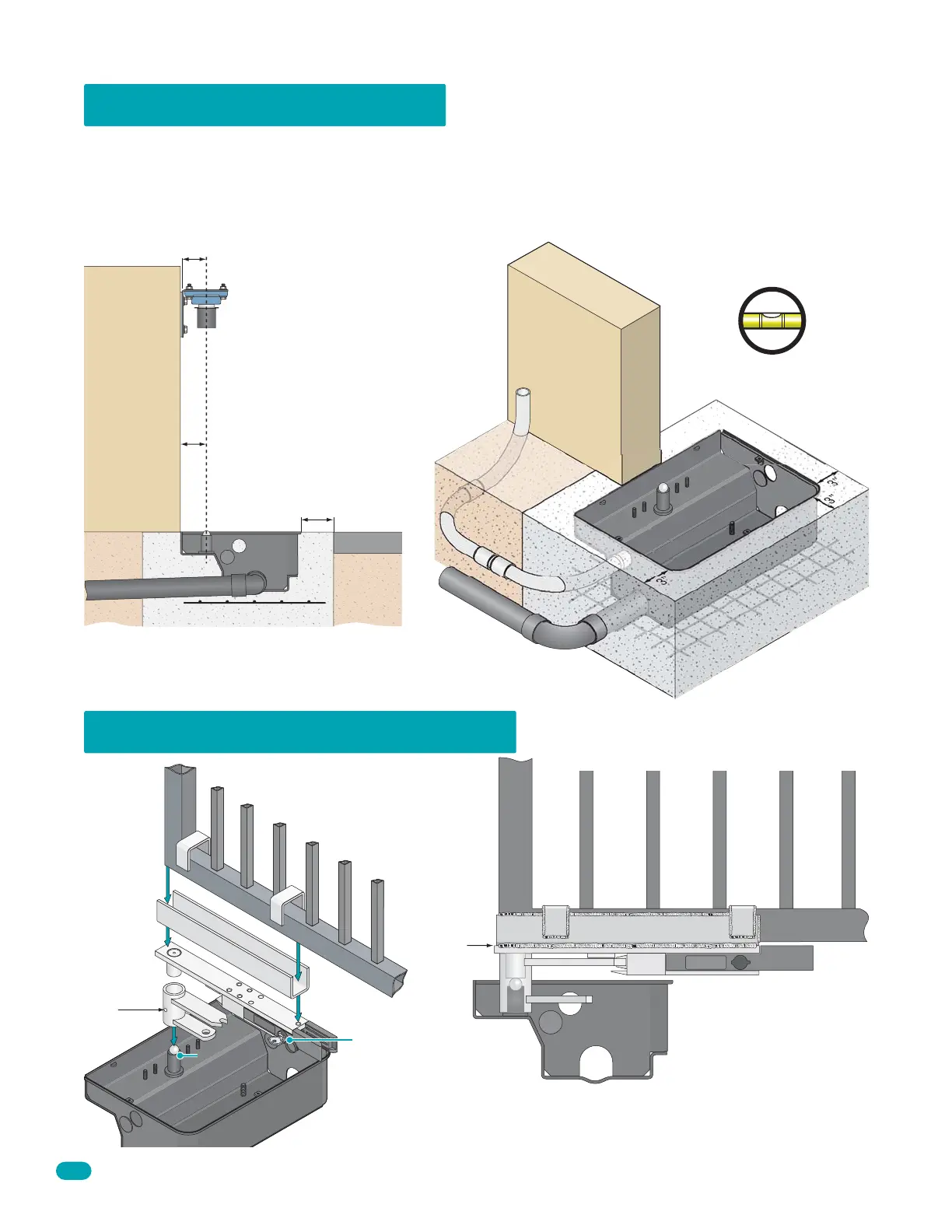 3"

3"

3"