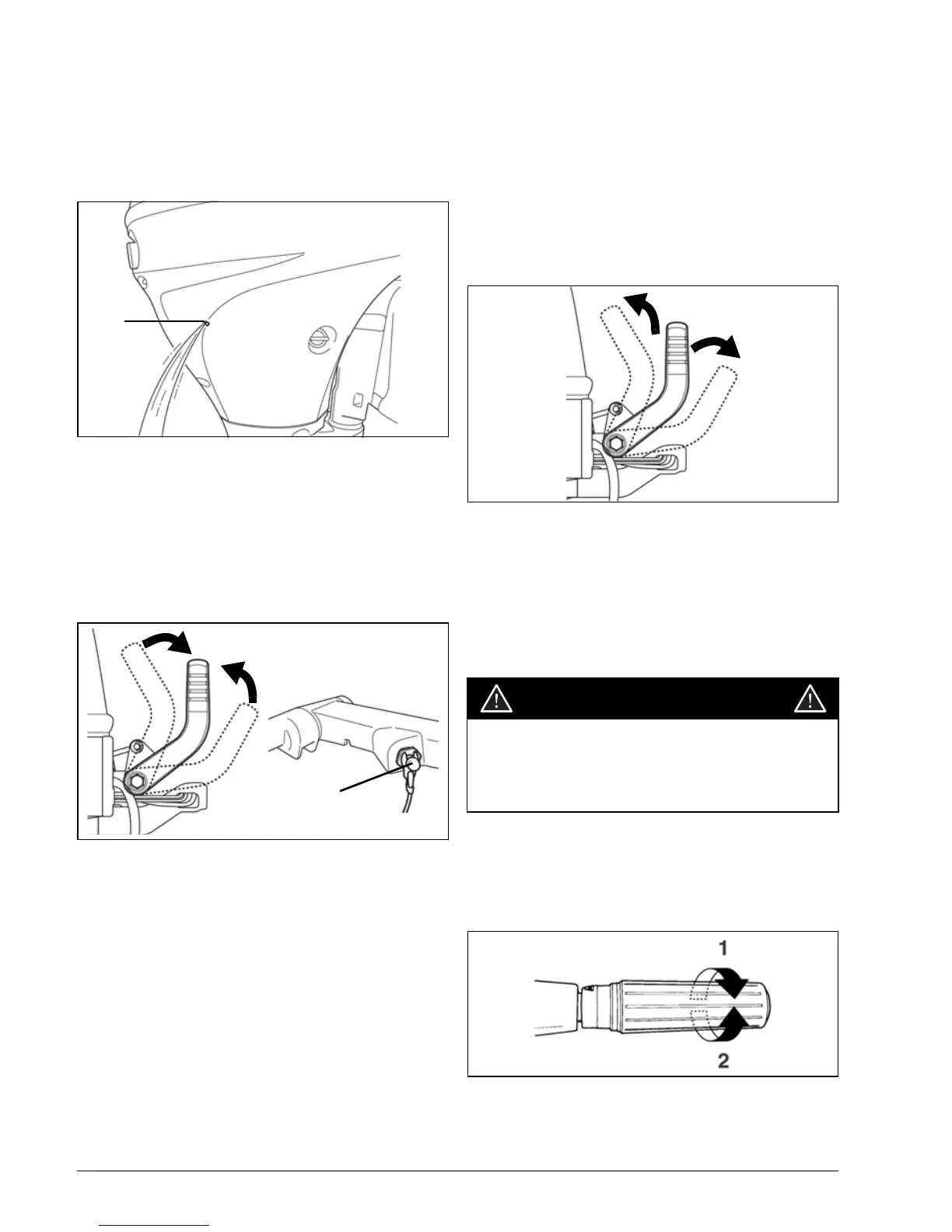 1

2