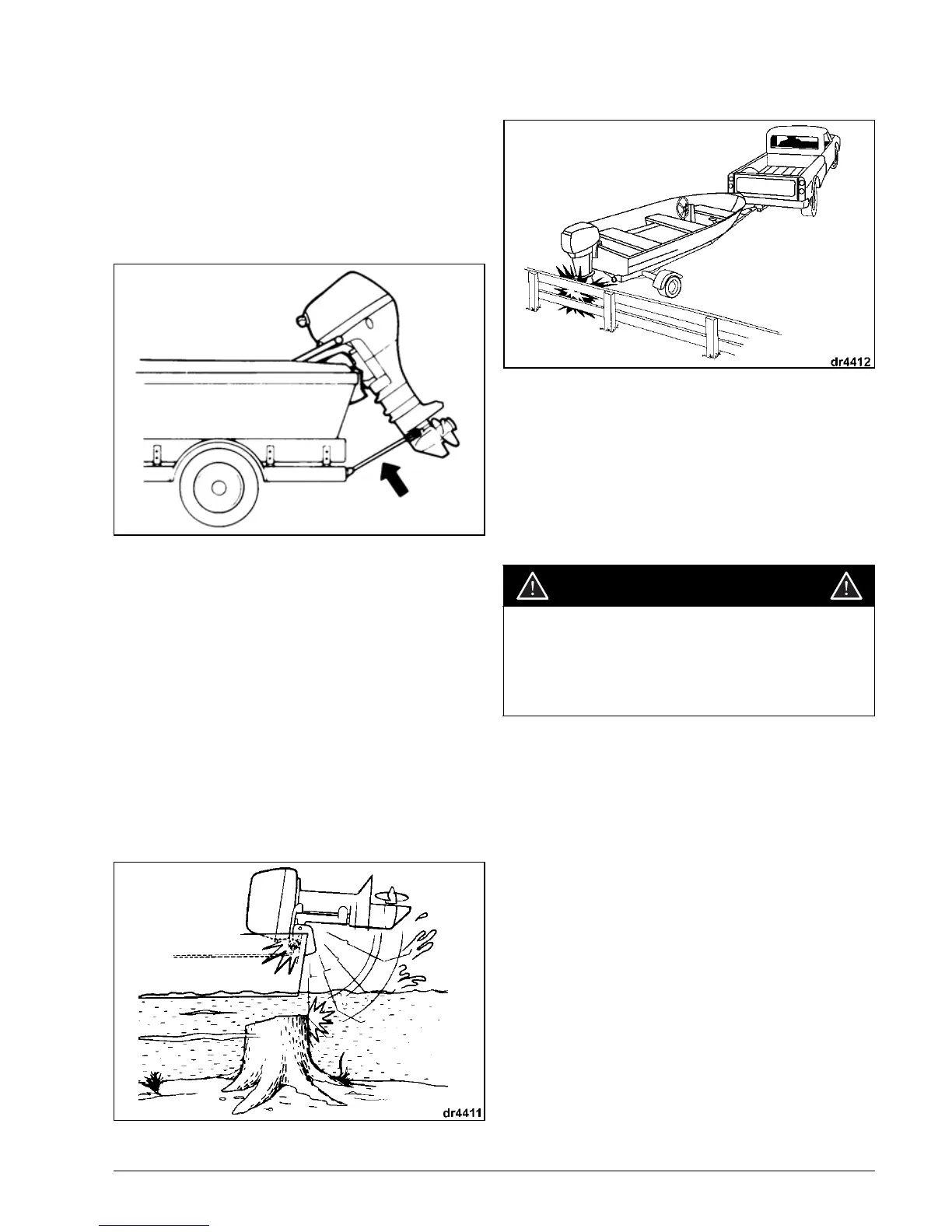 dr4412

dr4411