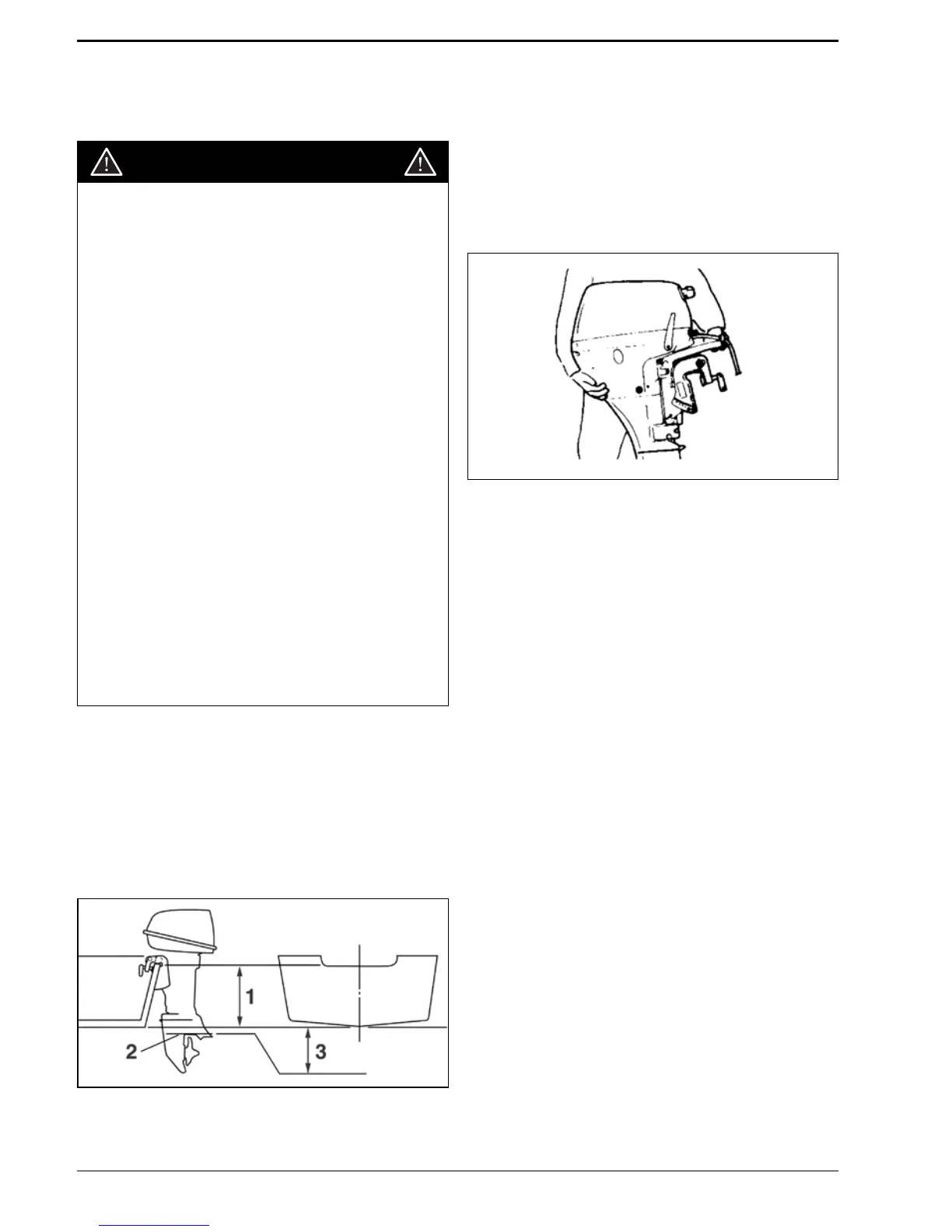 1

2

3