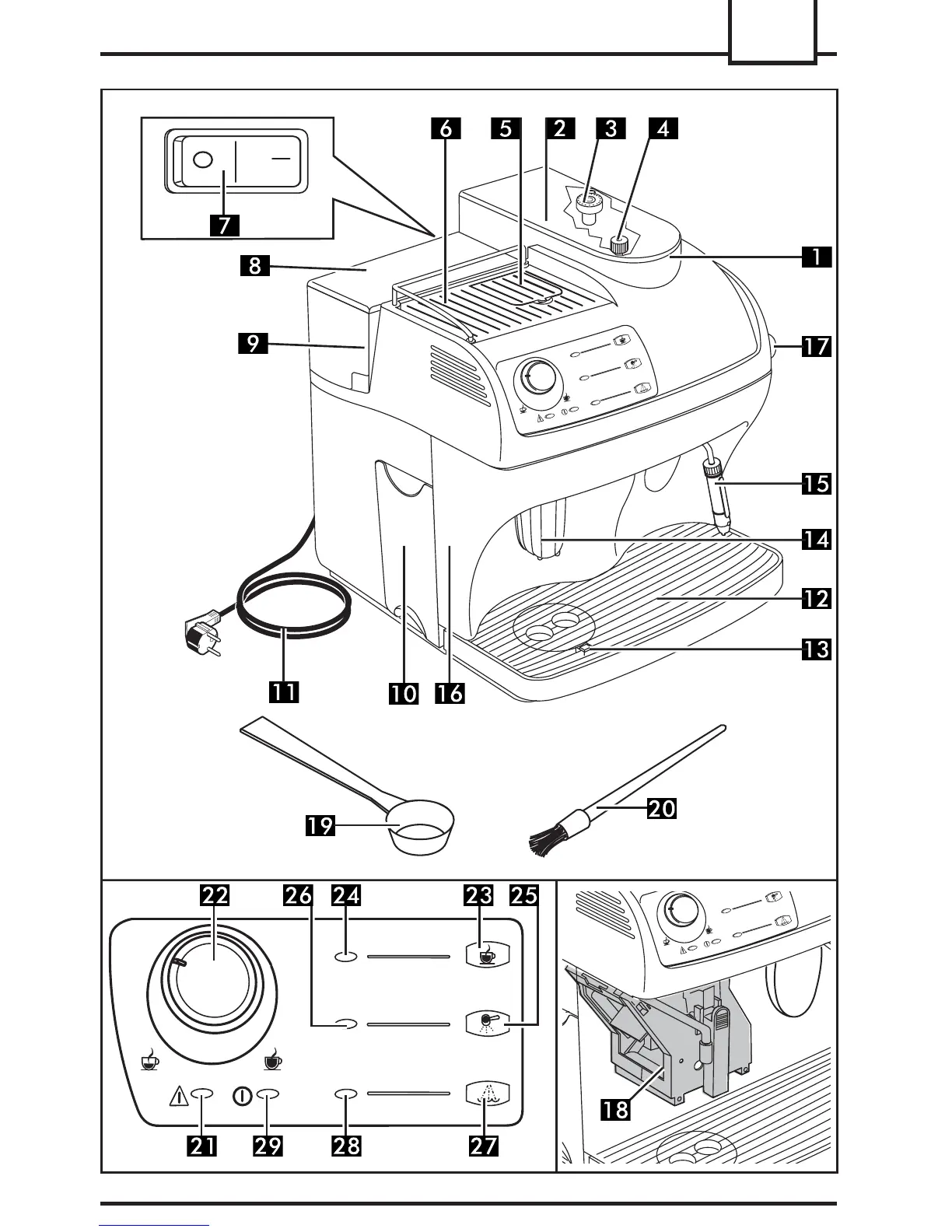 6 5 2 3 4

7

8

1

9

17

15

14

12

13

11 10 16

19

20

22 26 24 23 25

21 29 28 27

18