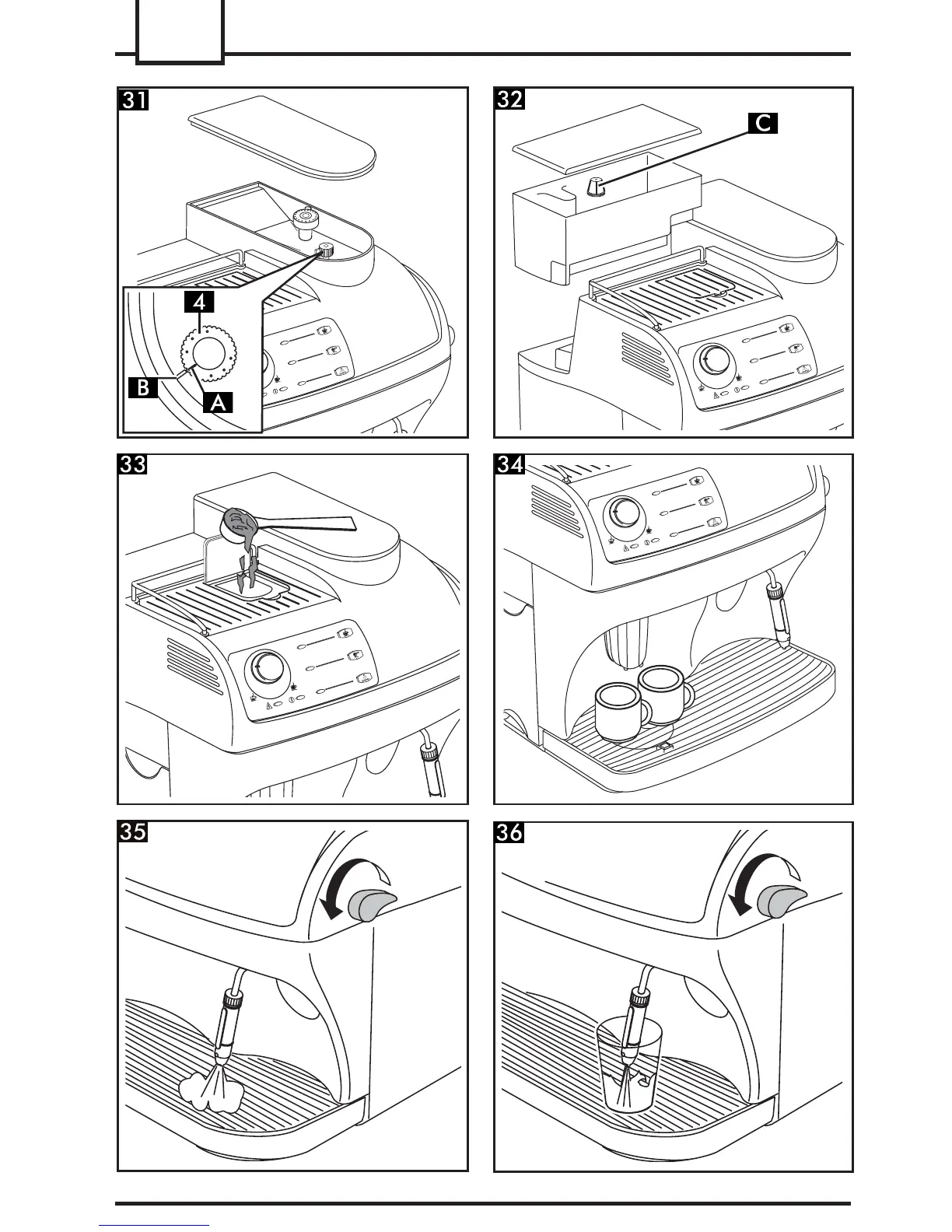 31

4

B

A

32

C

33

34

35

36