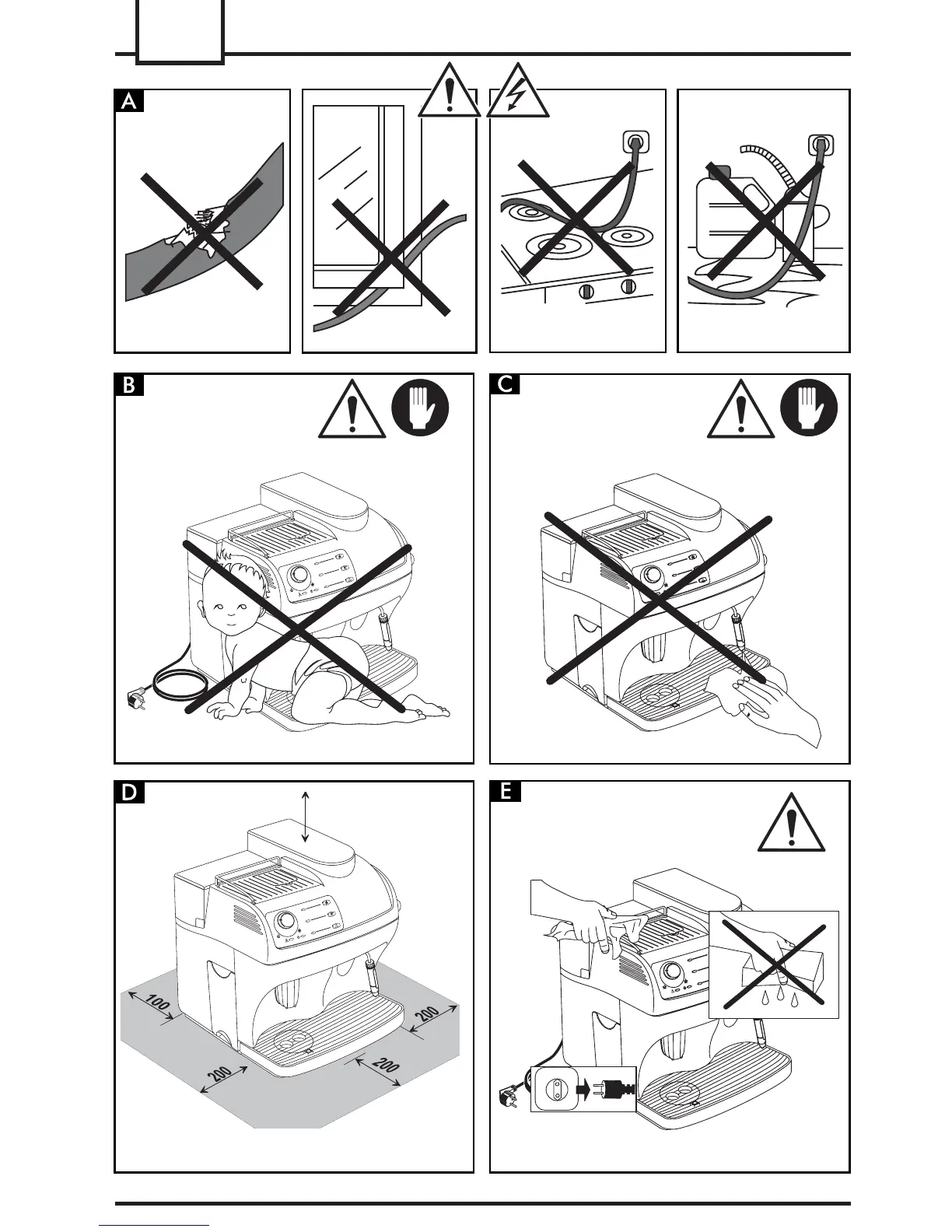 A

B

C

D

100

200

200

200

E