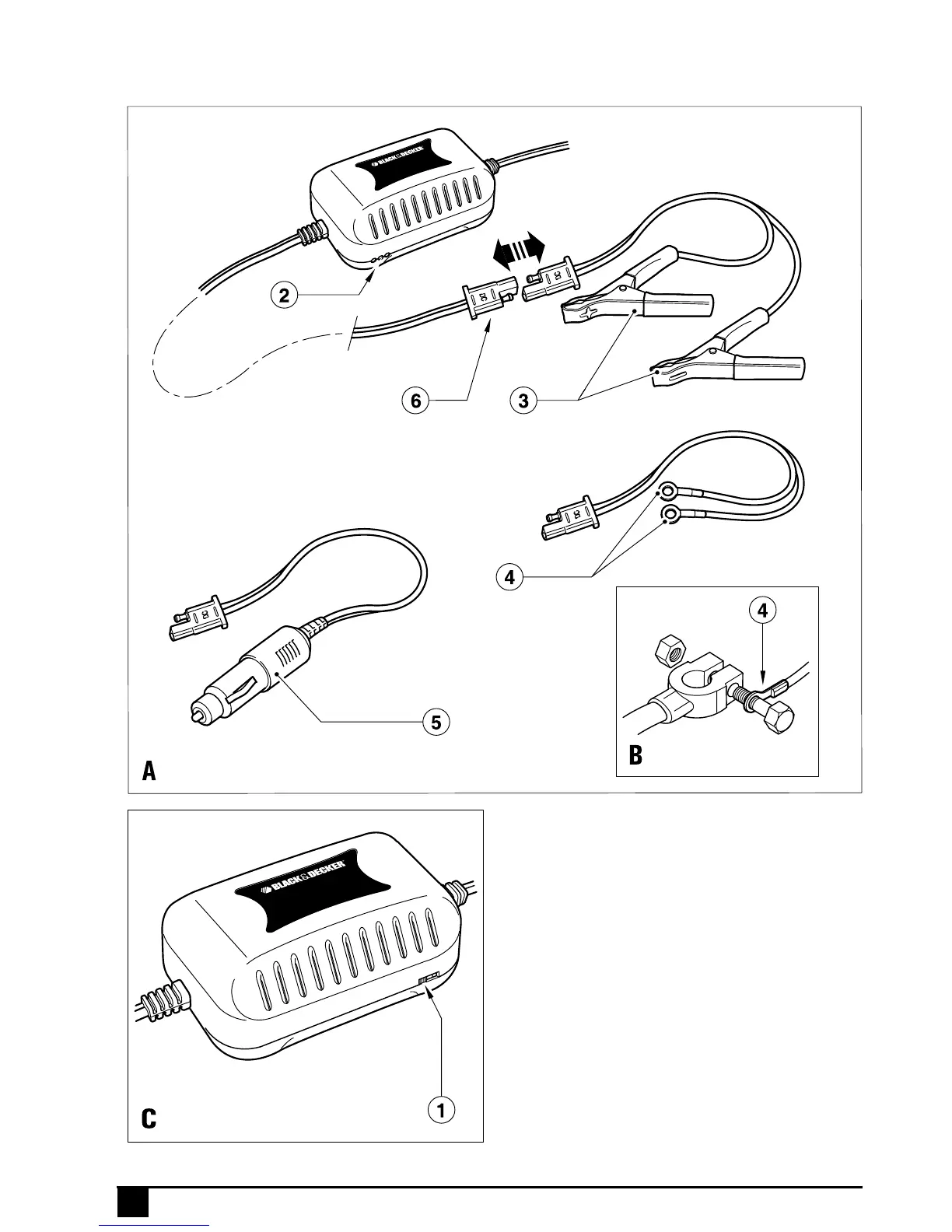 BLACK & DECKER

2

6

3

4

4

5

A

B

BLACK & DECKER

1

C