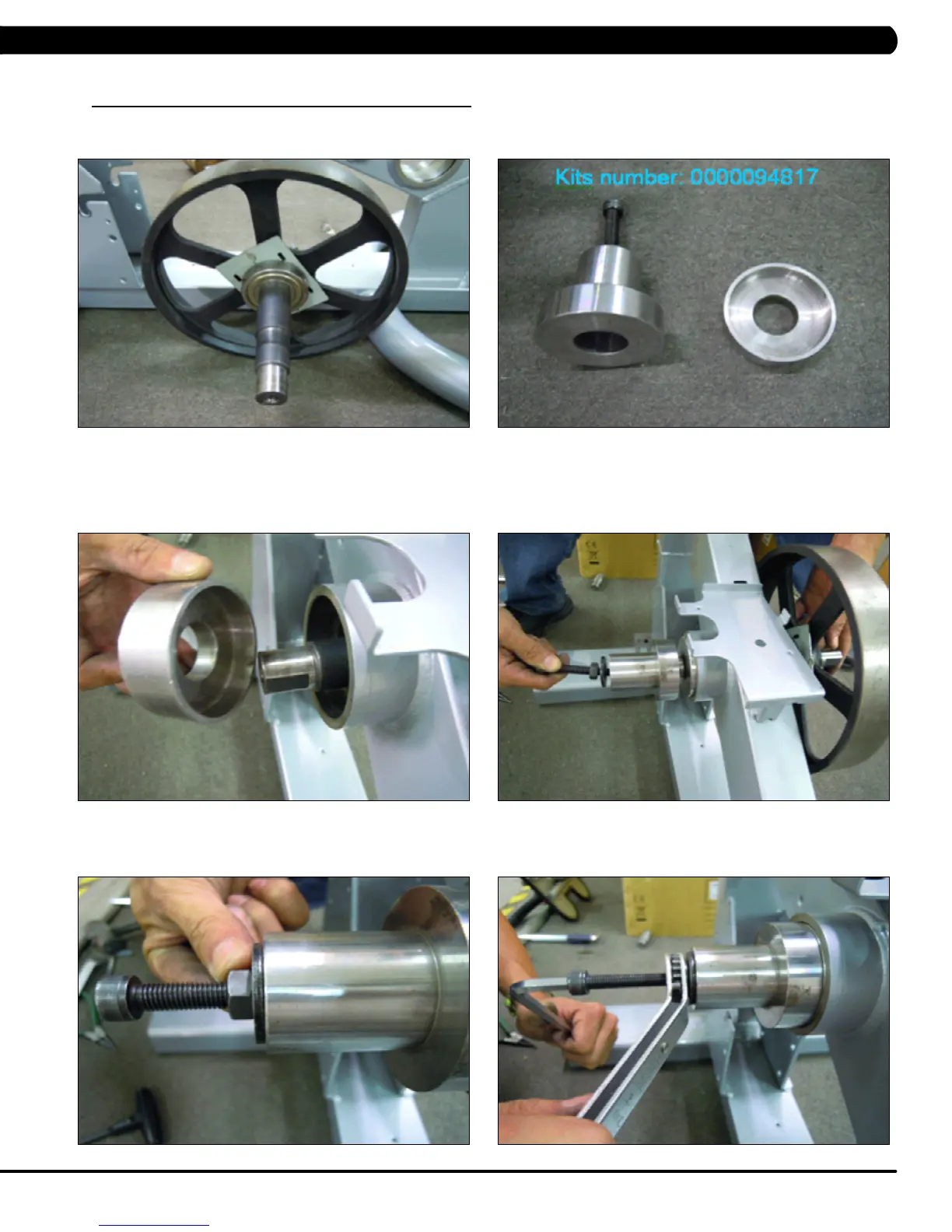 Kits number: 0000094817