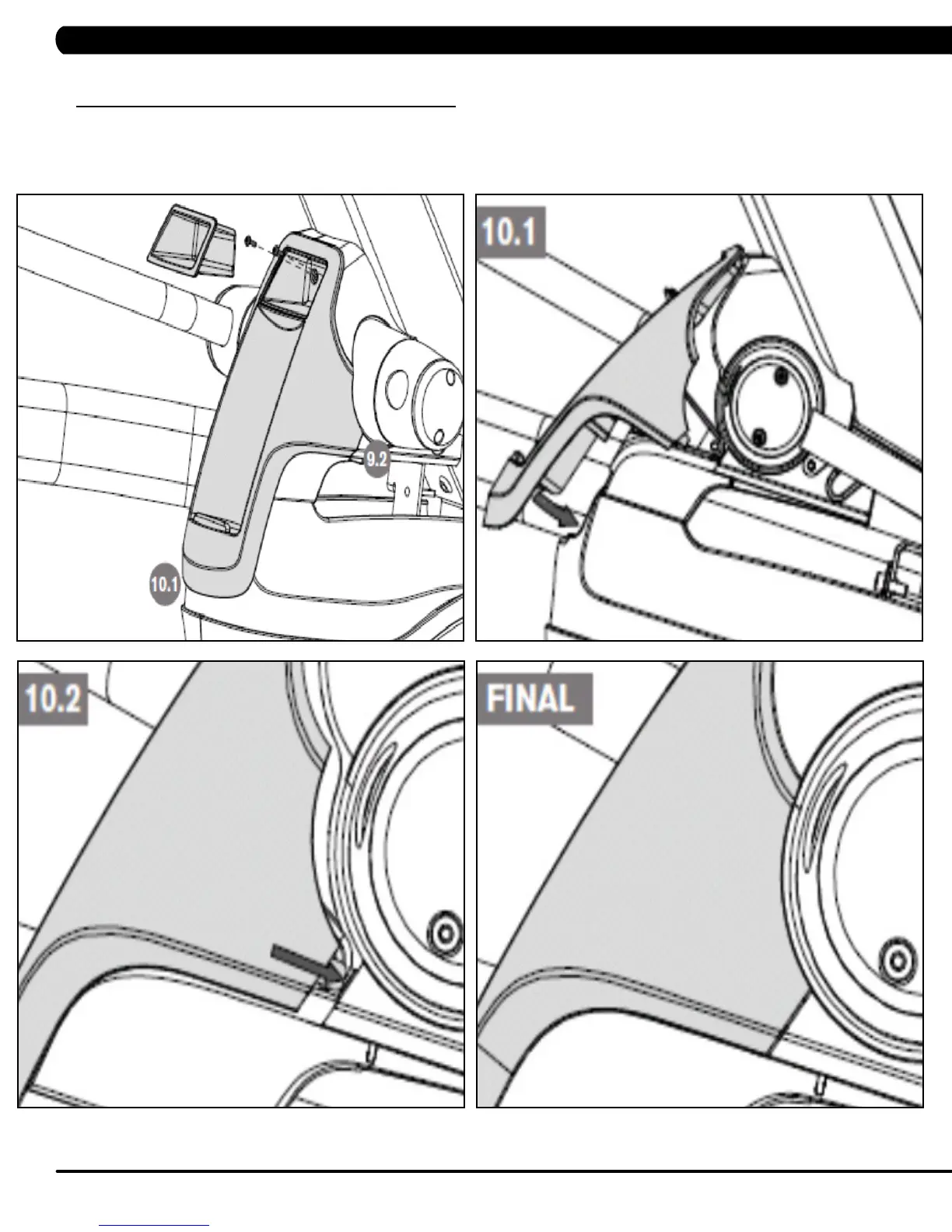 9.2

10.1

10.1

10.2

FINAL